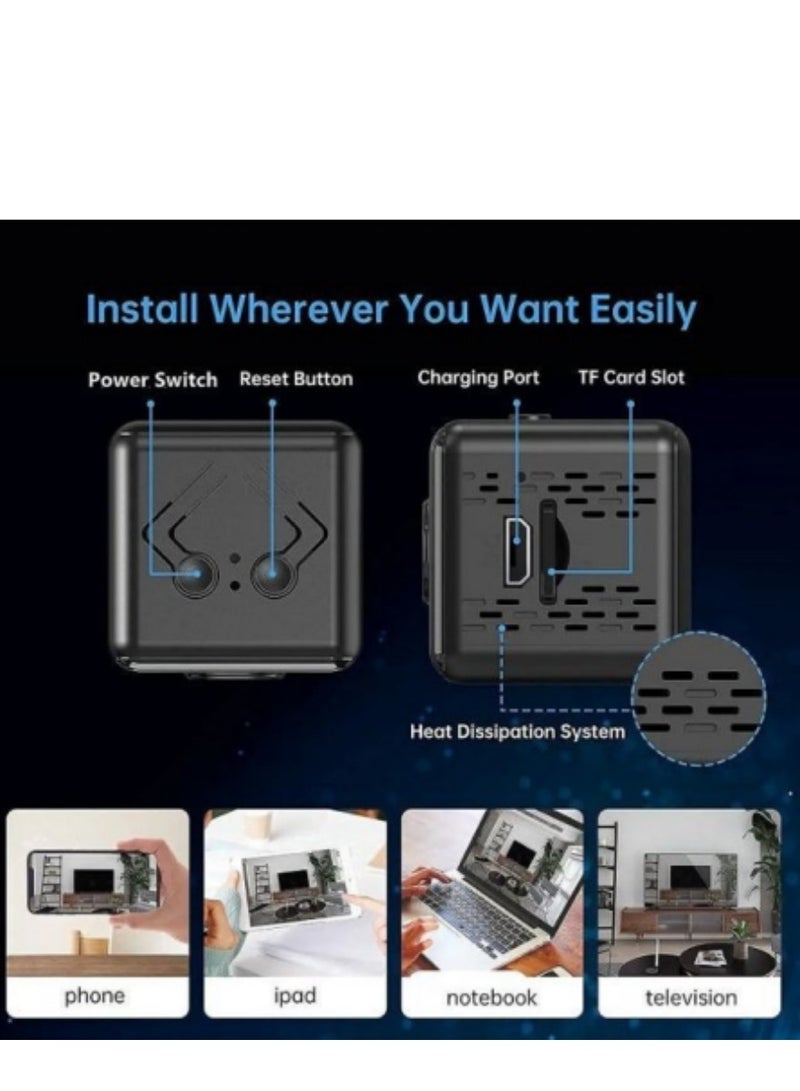 Install Wherever You Want Easily

Power Switch
Reset Button
Charging Port
TF Card Slot
Heat Dissipation System

phone
ipad
notebook
television