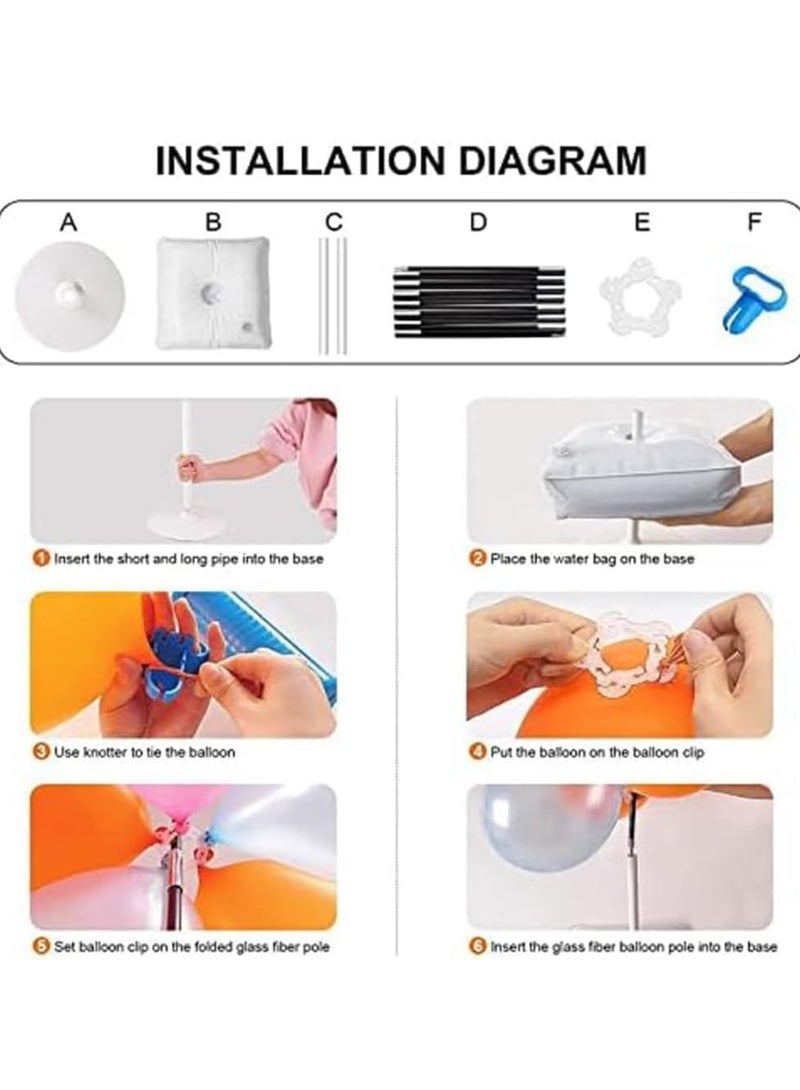 INSTALLATION DIAGRAM

A B C D E F

1 Insert the short and long pipe into the base

2 Place the water bag on the base

3 Use knotter to tie the balloon

4 Put the balloon on the balloon clip

5 Set balloon clip on the folded glass fiber pole

6 Insert the glass fiber balloon pole into the base