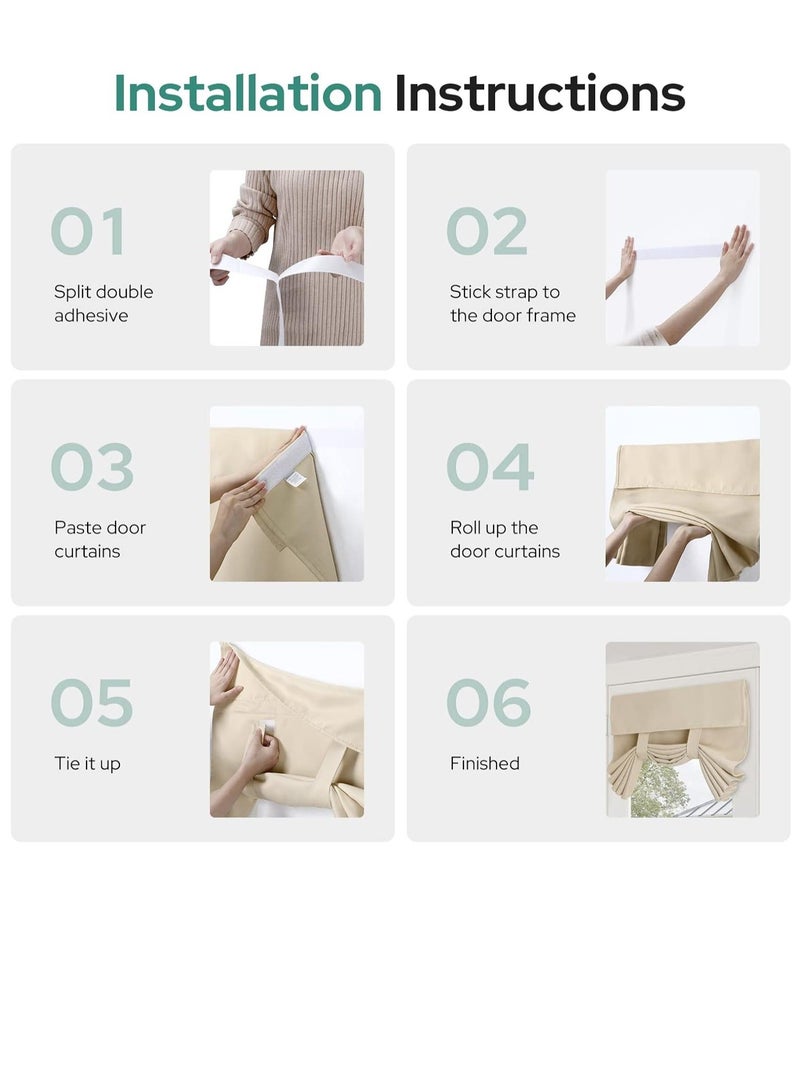 Installation Instructions

01

Split double adhesive

02

Stick strap to the door frame

03

Paste door curtains

04

Roll up the door curtains

05

Tie it up

06

Finished