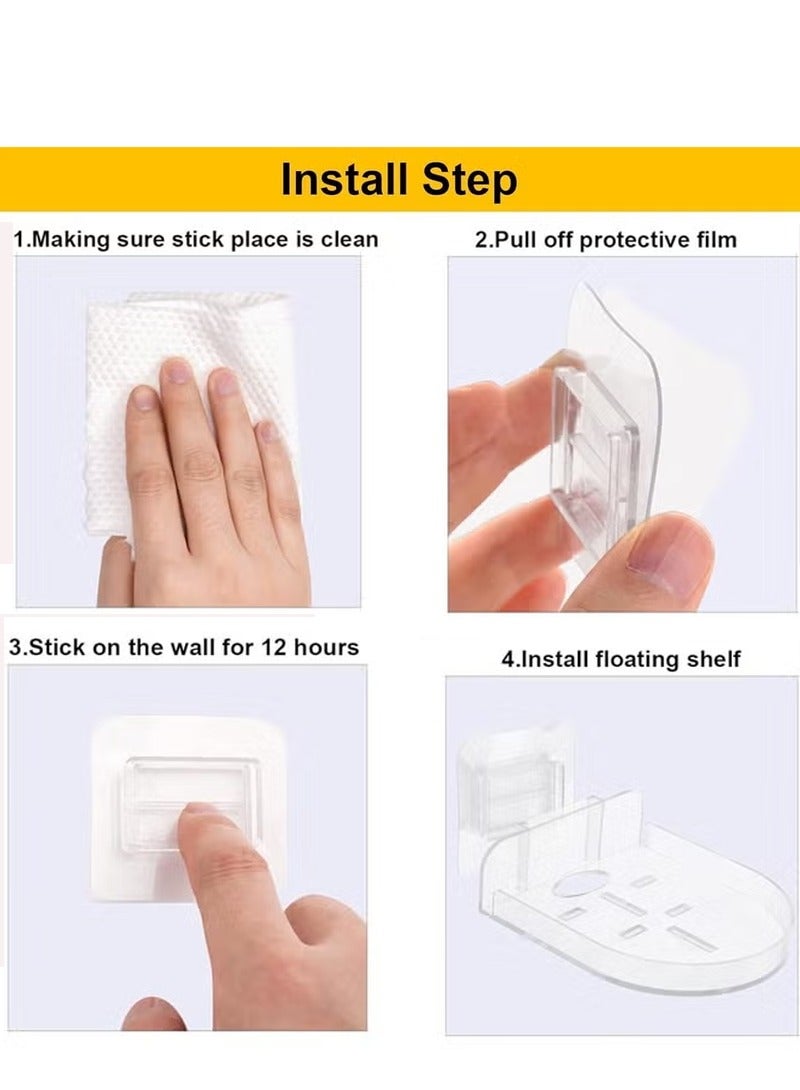 Install Step

1.Making sure stick place is clean

2.Pull off protective film

3.Stick on the wall for 12 hours

4.Install floating shelf