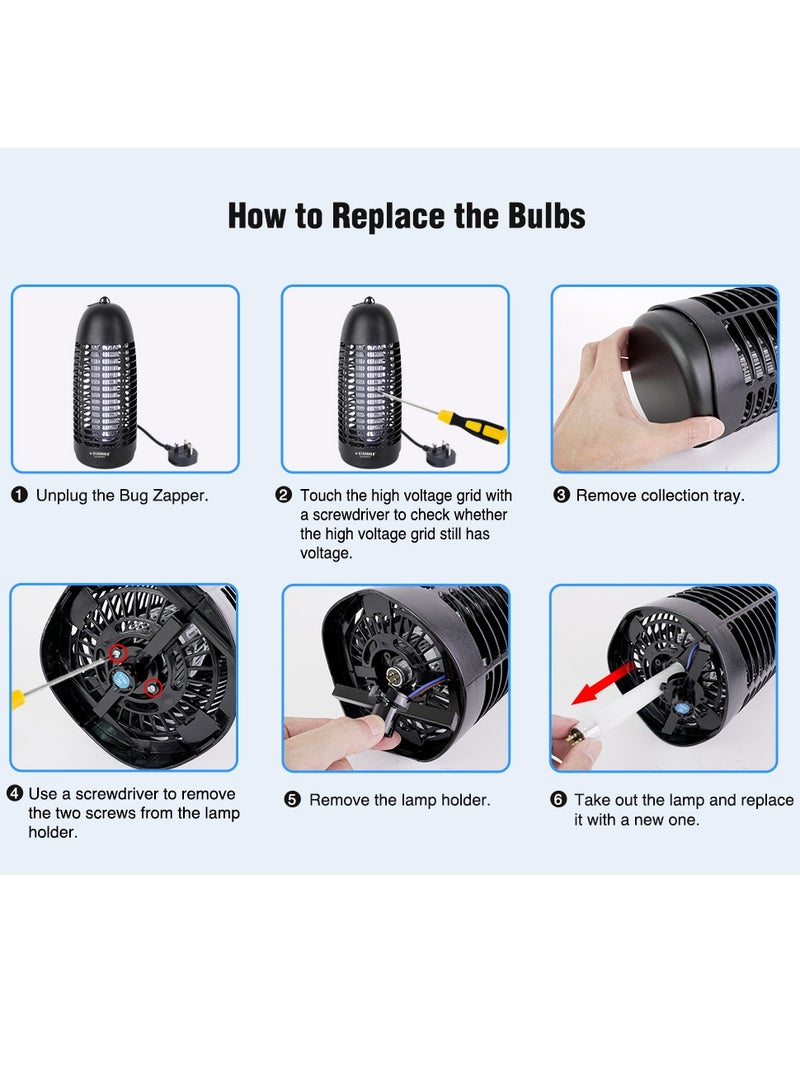 How to Replace the Bulbs

❶ Unplug the Bug Zapper.

❷ Touch the high voltage grid with a screwdriver to check whether the high voltage grid still has voltage.

❸ Remove collection tray.

❹ Use a screwdriver to remove the two screws from the lamp holder.

❺ Remove the lamp holder.

❻ Take out the lamp and replace it with a new one.