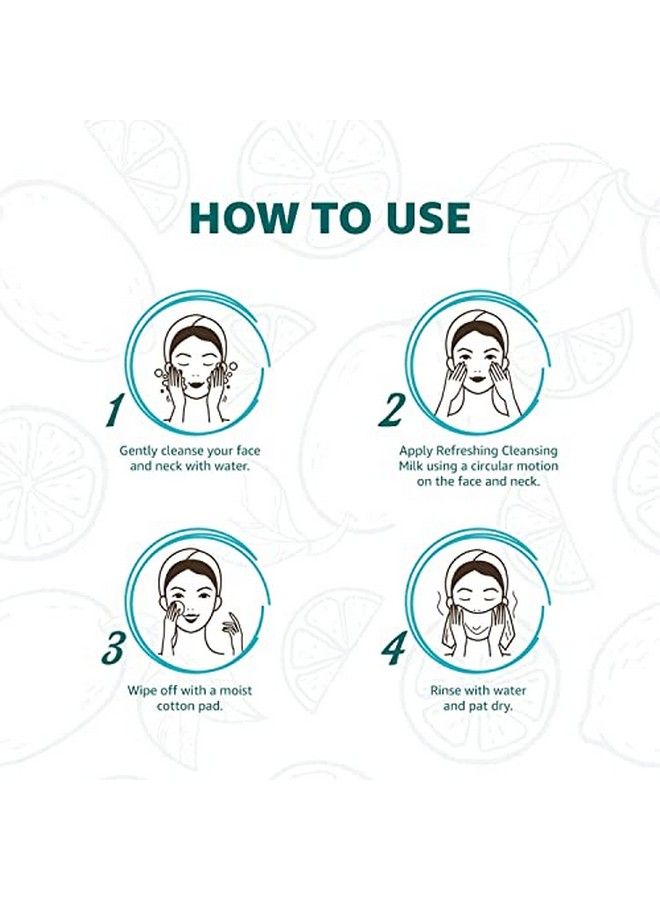 HOW TO USE

1
Gently cleanse your face and neck with water.

2
Apply Refreshing Cleansing Milk using a circular motion on the face and neck.

3
Wipe off with a moist cotton pad.

4
Rinse with water and pat dry.