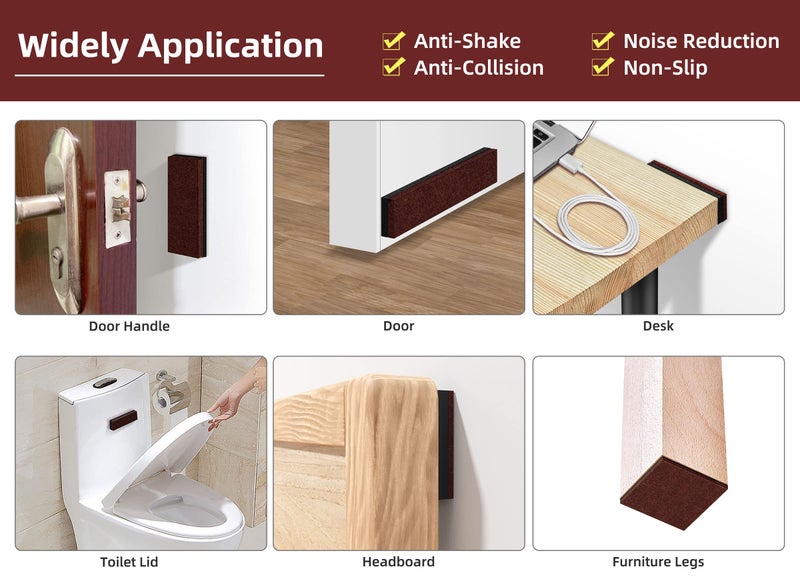 Widely Application

Anti-Shake
Anti-Collision
Noise Reduction
Non-Slip

Door Handle

Door

Desk

Toilet Lid

Headboard

Furniture Legs