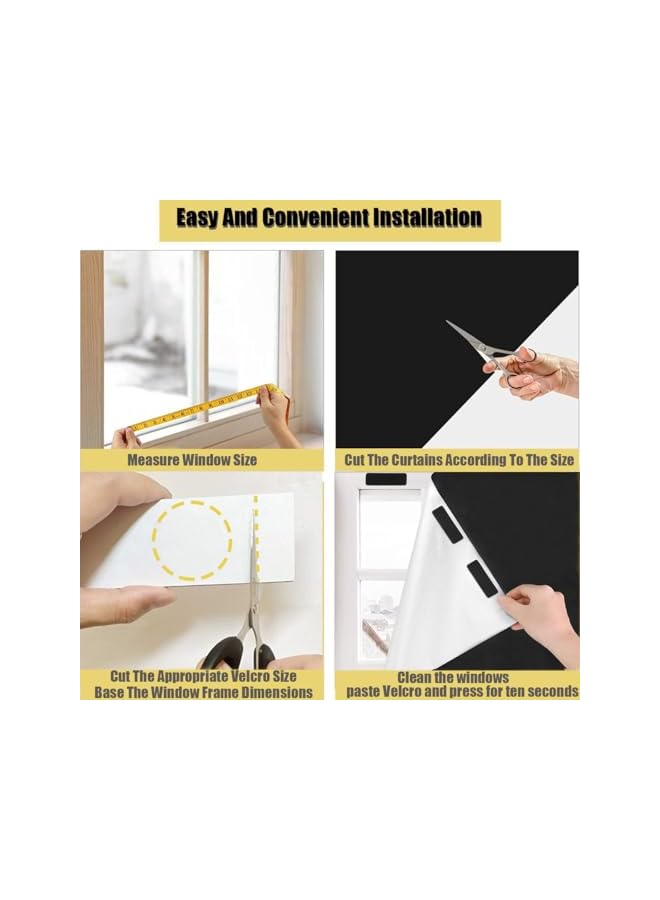 Easy And Convenient Installation

Measure Window Size

Cut The Curtains According To The Size

Cut The Appropriate Velcro Size
Base The Window Frame Dimensions

Clean the windows
paste Velcro and press for ten seconds