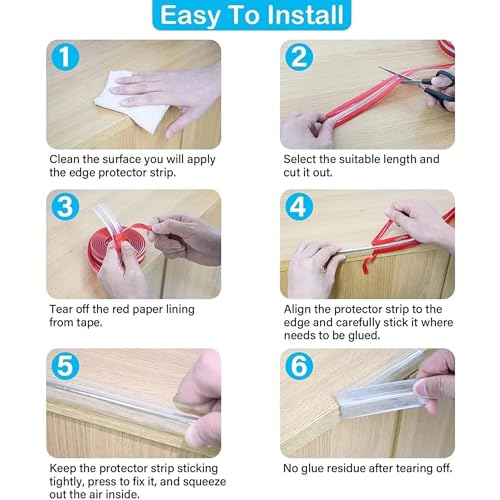 Easy To Install

1

Clean the surface you will apply the edge protector strip.

2

Select the suitable length and cut it out.

3

Tear off the red paper lining from tape.

4

Align the protector strip to the edge and carefully stick it where needs to be glued.

5

Keep the protector strip sticking tightly, press to fix it, and squeeze out the air inside.

6

No glue residue after tearing off.