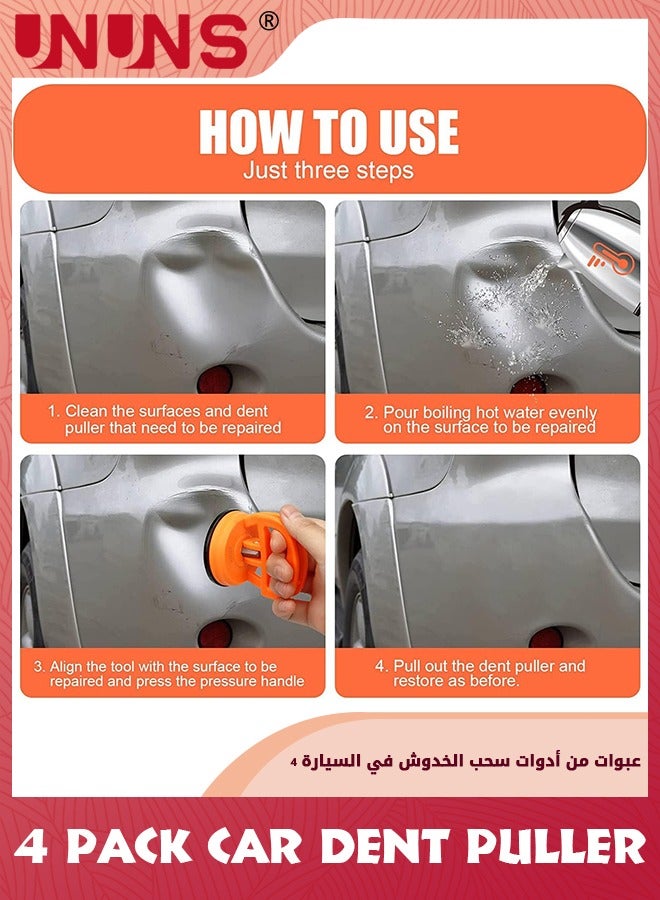 UNUNS®

HOW TO USE
Just three steps

1. Clean the surfaces and dent puller that need to be repaired

2. Pour boiling hot water evenly on the surface to be repaired

3. Align the tool with the surface to be repaired and press the pressure handle

4. Pull out the dent puller and restore as before.

4 عبوات من أدوات سحب الخدوش في السيارة

4 PACK CAR DENT PULLER