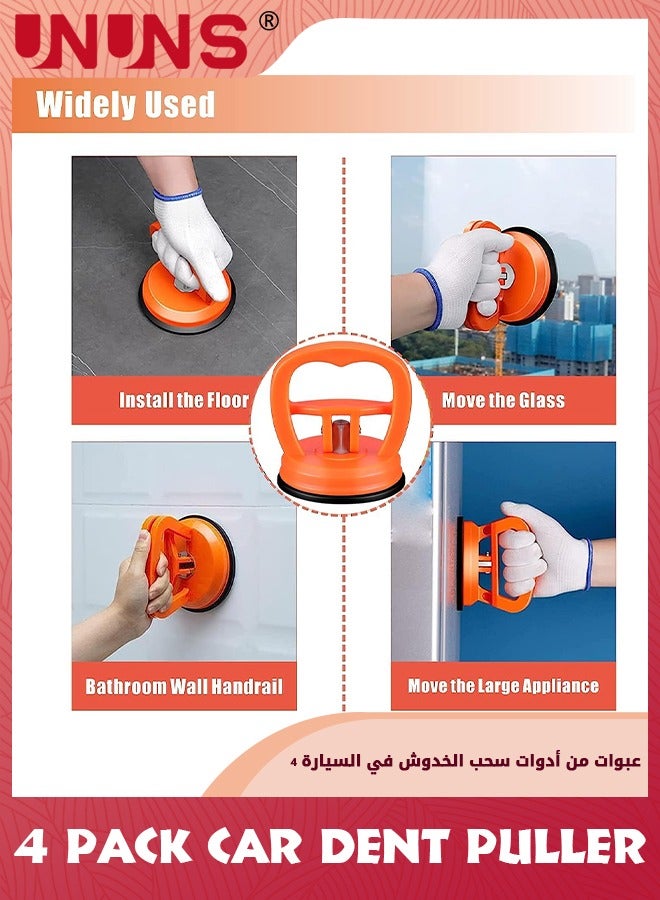 UNUNS®

Widely Used

Install the Floor

Move the Glass

Bathroom Wall Handrail

Move the Large Appliance

4 عبوات من أدوات سحب الخدوش في السيارة

4 PACK CAR DENT PULLER