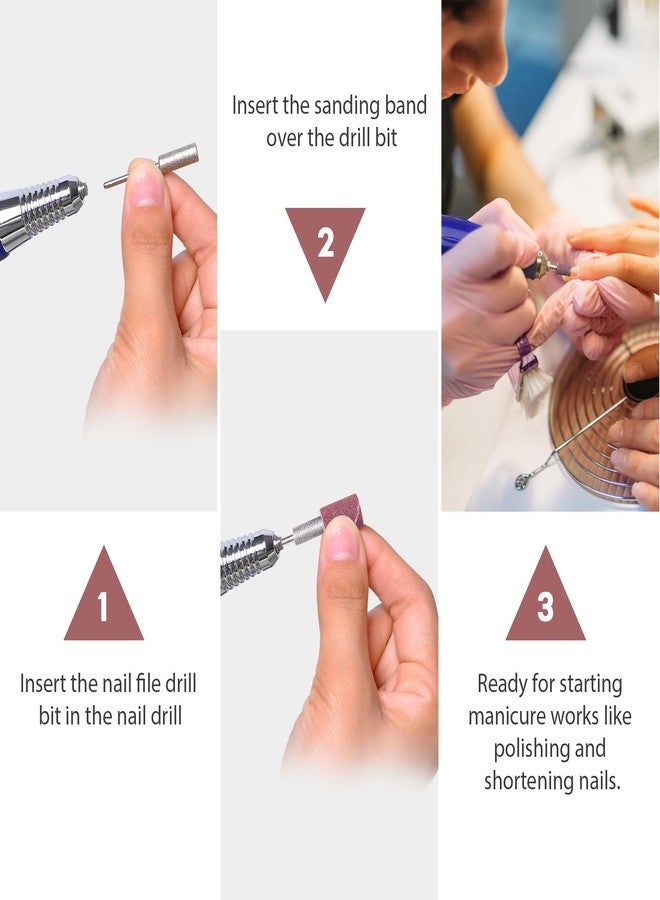 1

Insert the nail file drill bit in the nail drill

Insert the sanding band over the drill bit

2

3

Ready for starting manicure works like polishing and shortening nails.