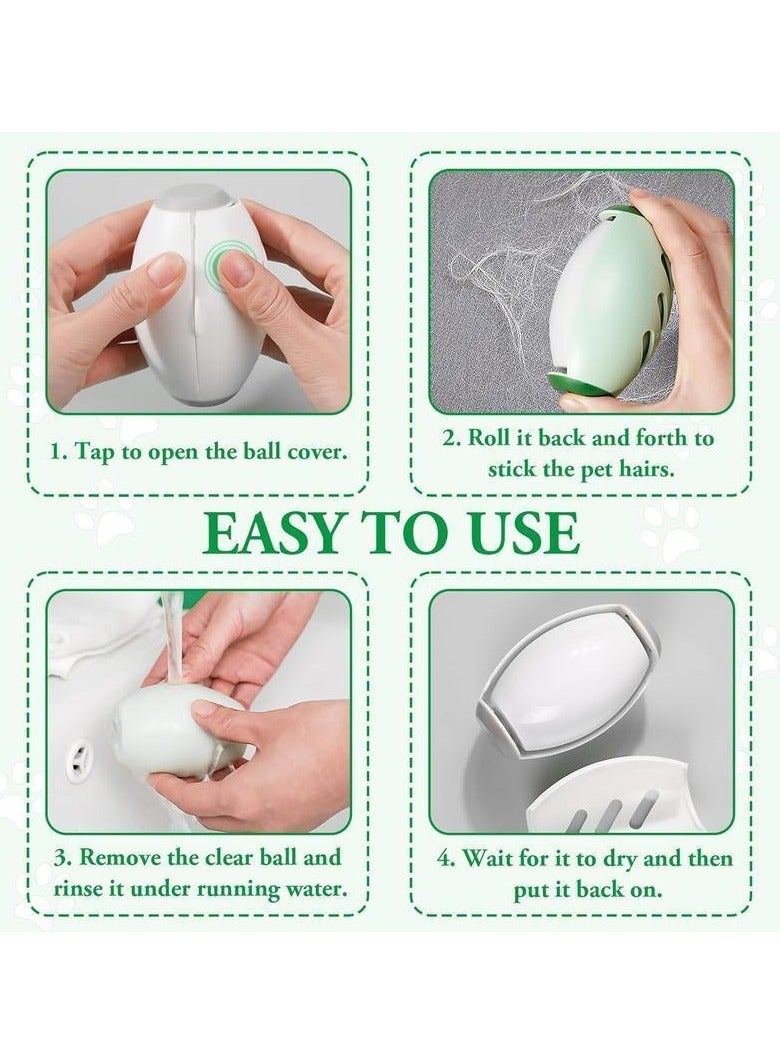 1. Tap to open the ball cover.

2. Roll it back and forth to stick the pet hairs.

EASY TO USE

3. Remove the clear ball and rinse it under running water.

4. Wait for it to dry and then put it back on.