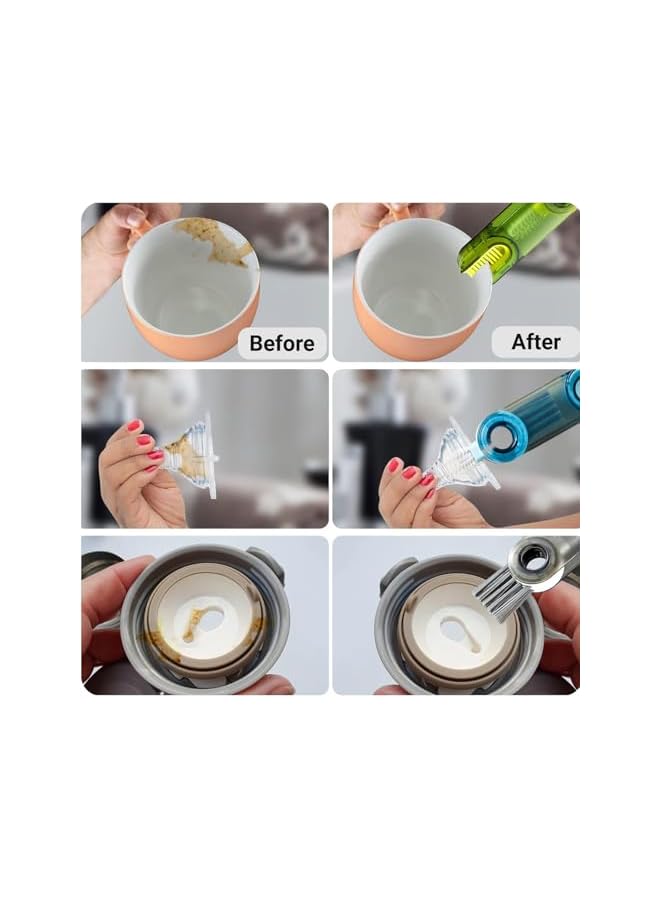 Before

After