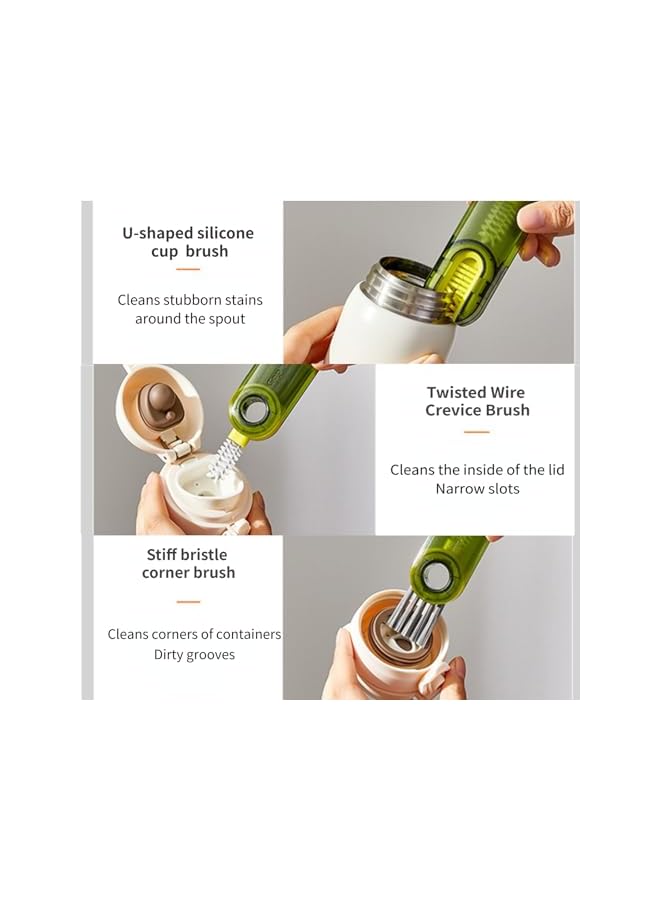 U-shaped silicone cup brush

Cleans stubborn stains around the spout

Twisted Wire Crevice Brush

Cleans the inside of the lid
Narrow slots

Stiff bristle corner brush

Cleans corners of containers
Dirty grooves