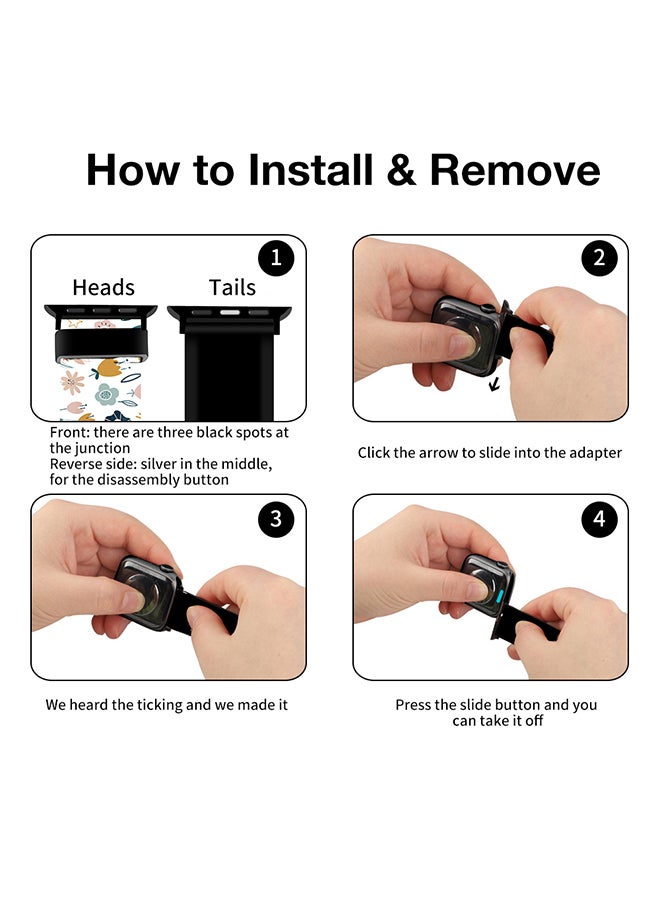 How to Install & Remove

1

Heads

Tails

Front: there are three black spots at the junction
Reverse side: silver in the middle, for the disassembly button

2

Click the arrow to slide into the adapter

3

We heard the ticking and we made it

4

Press the slide button and you can take it off