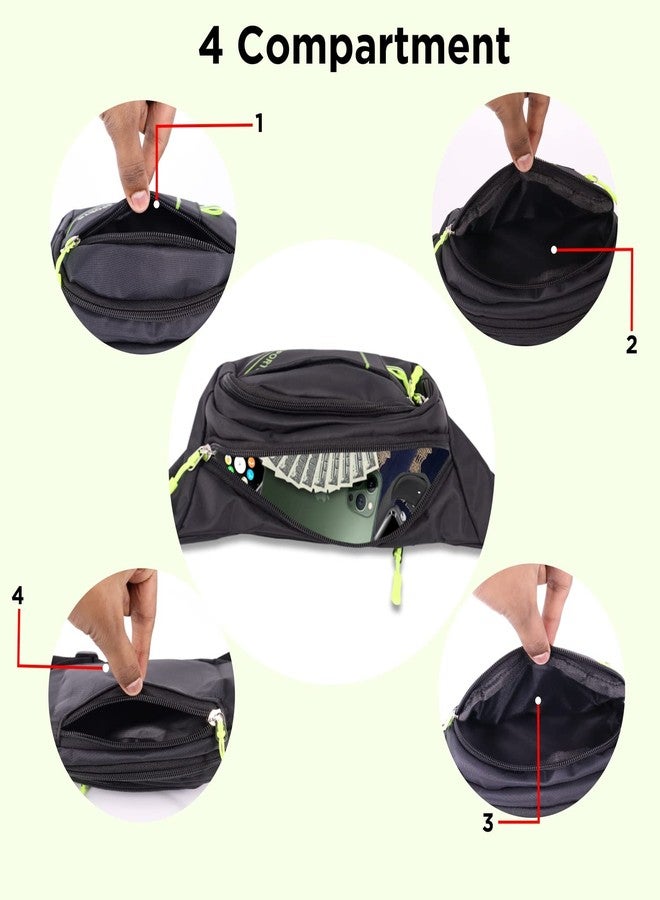 4 Compartment

1

2

4

3