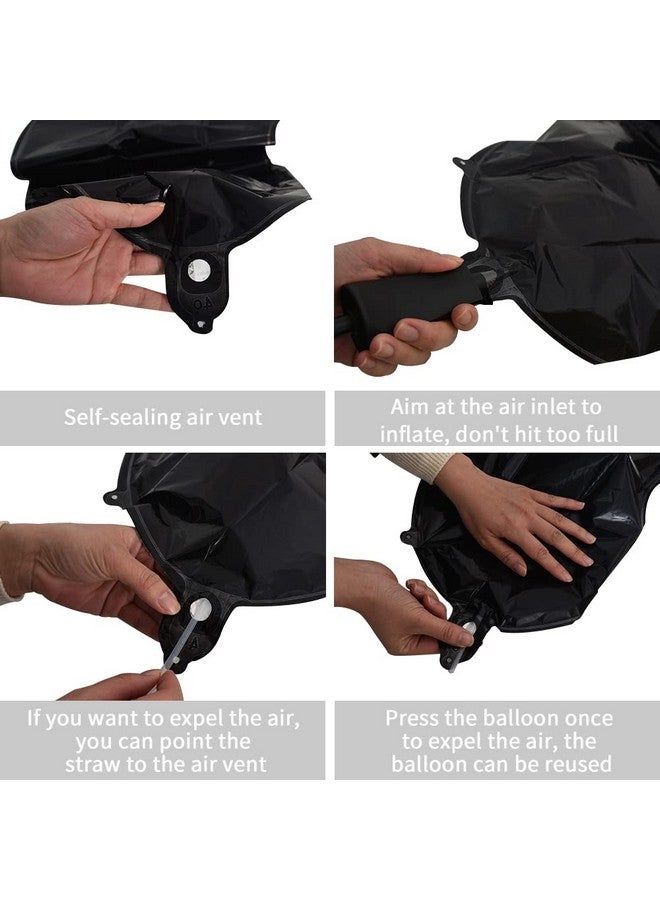 Self-sealing air vent

Aim at the air inlet to inflate, don't hit too full

If you want to expel the air, you can point the straw to the air vent

Press the balloon once to expel the air, the balloon can be reused