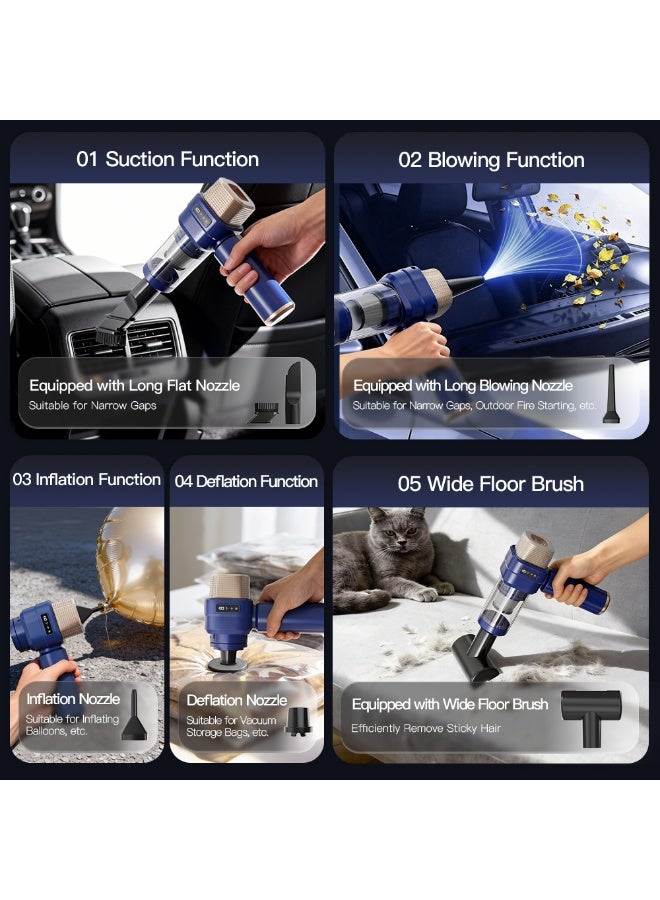 01 Suction Function

Equipped with Long Flat Nozzle
Suitable for Narrow Gaps

02 Blowing Function

Equipped with Long Blowing Nozzle
Suitable for Narrow Gaps, Outdoor Fire Starting, etc.

03 Inflation Function

Inflation Nozzle
Suitable for Inflating Balloons, etc.

04 Deflation Function

Deflation Nozzle
Suitable for Vacuum Storage Bags, etc.

05 Wide Floor Brush

Equipped with Wide Floor Brush
Efficiently Remove Sticky Hair