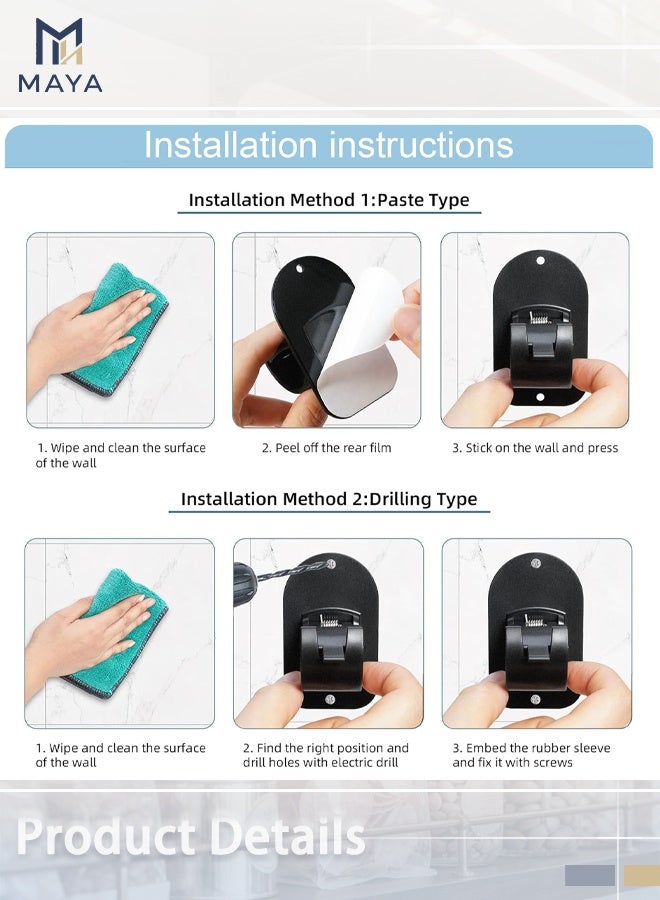 MAYA

Installation instructions

Installation Method 1:Paste Type

1. Wipe and clean the surface of the wall

2. Peel off the rear film

3. Stick on the wall and press

Installation Method 2:Drilling Type

1. Wipe and clean the surface of the wall

2. Find the right position and drill holes with electric drill

3. Embed the rubber sleeve and fix it with screws

Product Details