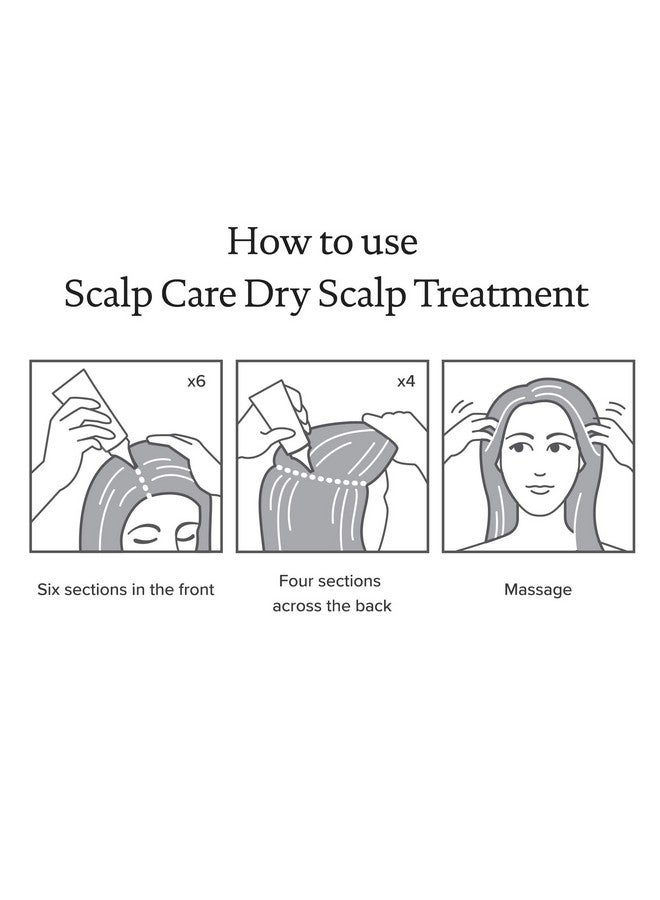 How to use
Scalp Care Dry Scalp Treatment

x6

x4

Six sections in the front

Four sections across the back

Massage