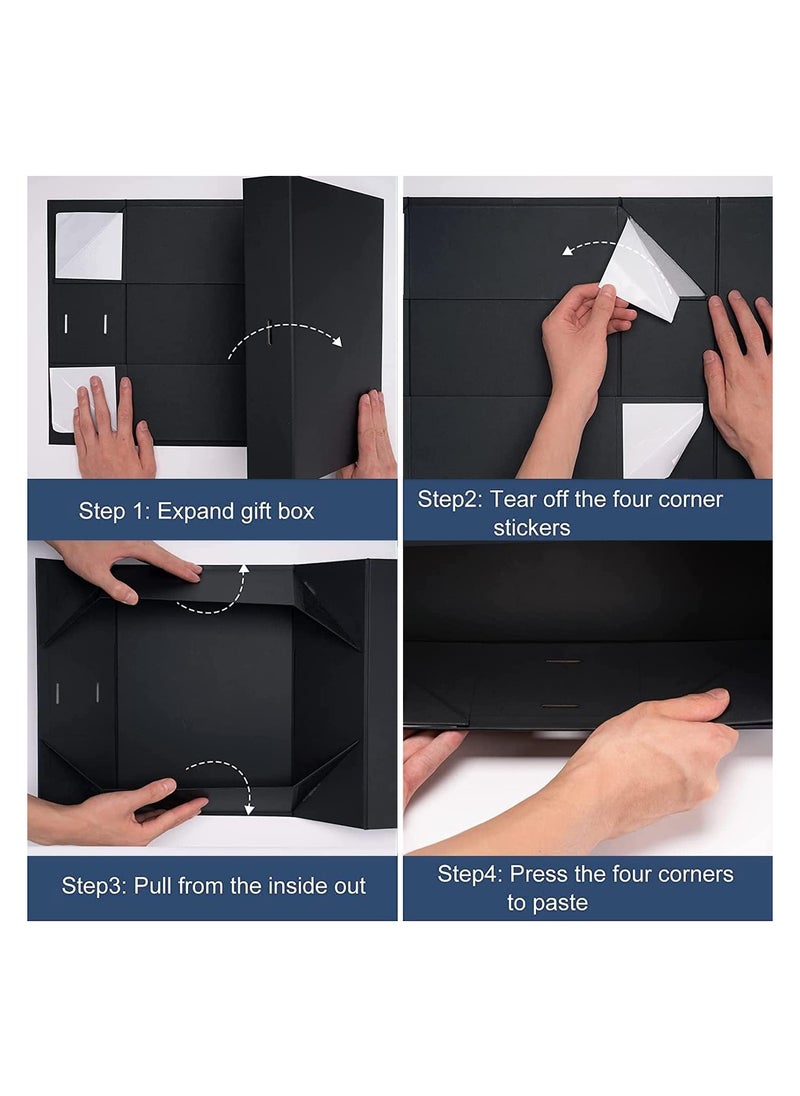 Step 1: Expand gift box

Step2: Tear off the four corner stickers

Step3: Pull from the inside out

Step4: Press the four corners to paste