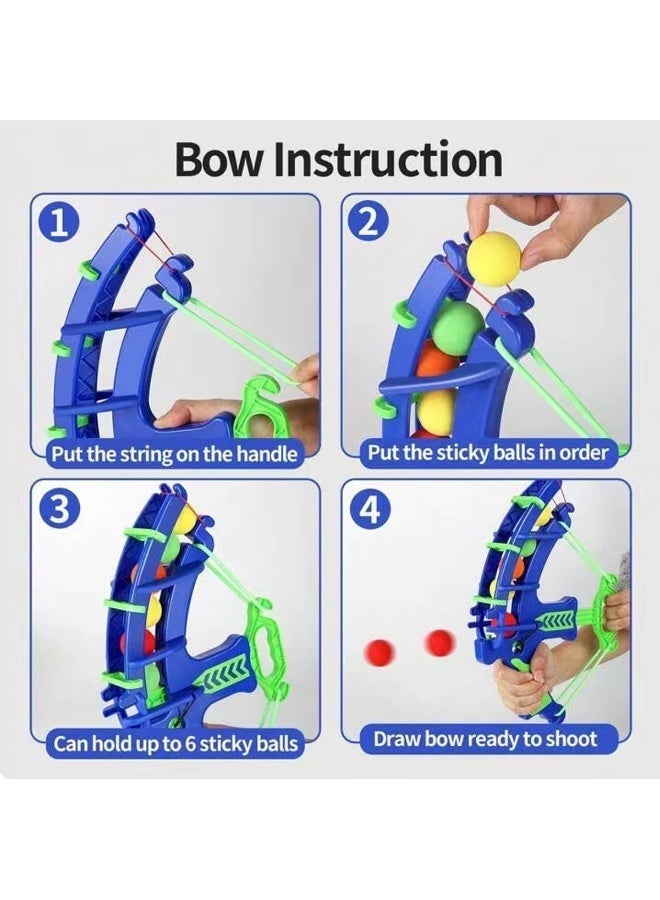 Bow Instruction

1

Put the string on the handle

2

Put the sticky balls in order

3

Can hold up to 6 sticky balls

4

Draw bow ready to shoot