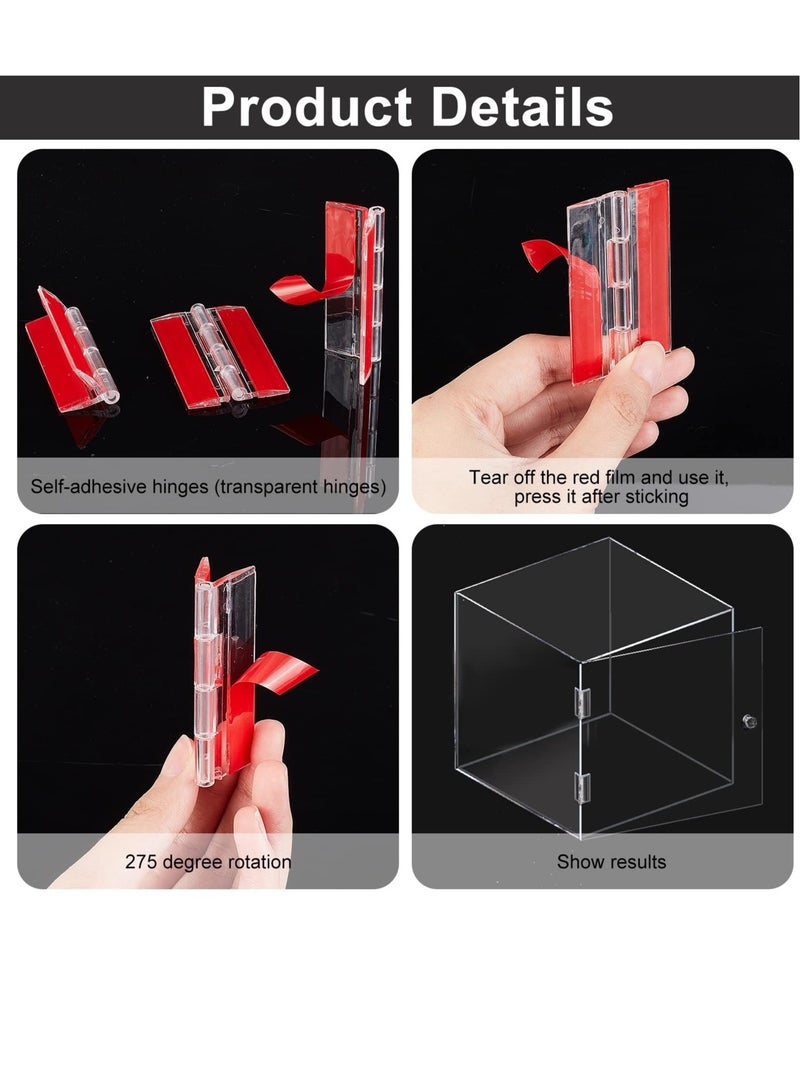 Product Details

Self-adhesive hinges (transparent hinges)

Tear off the red film and use it, press it after sticking

275 degree rotation

Show results