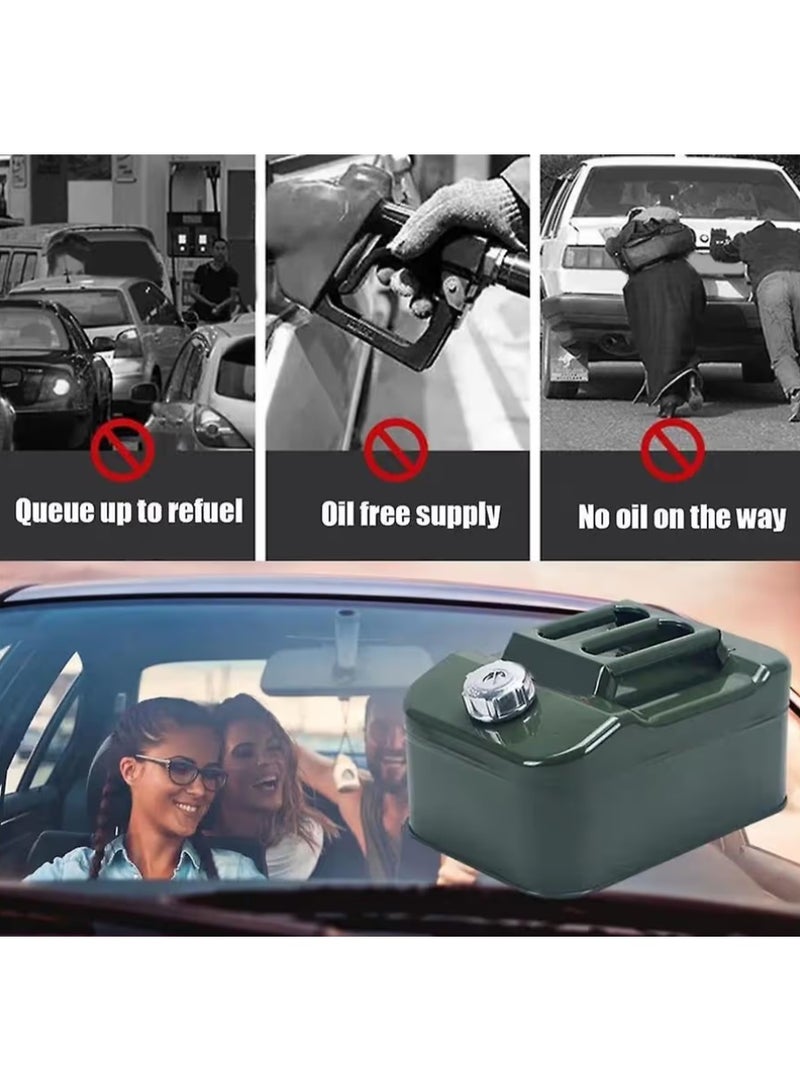 Queue up to refuel

Oil free supply

No oil on the way