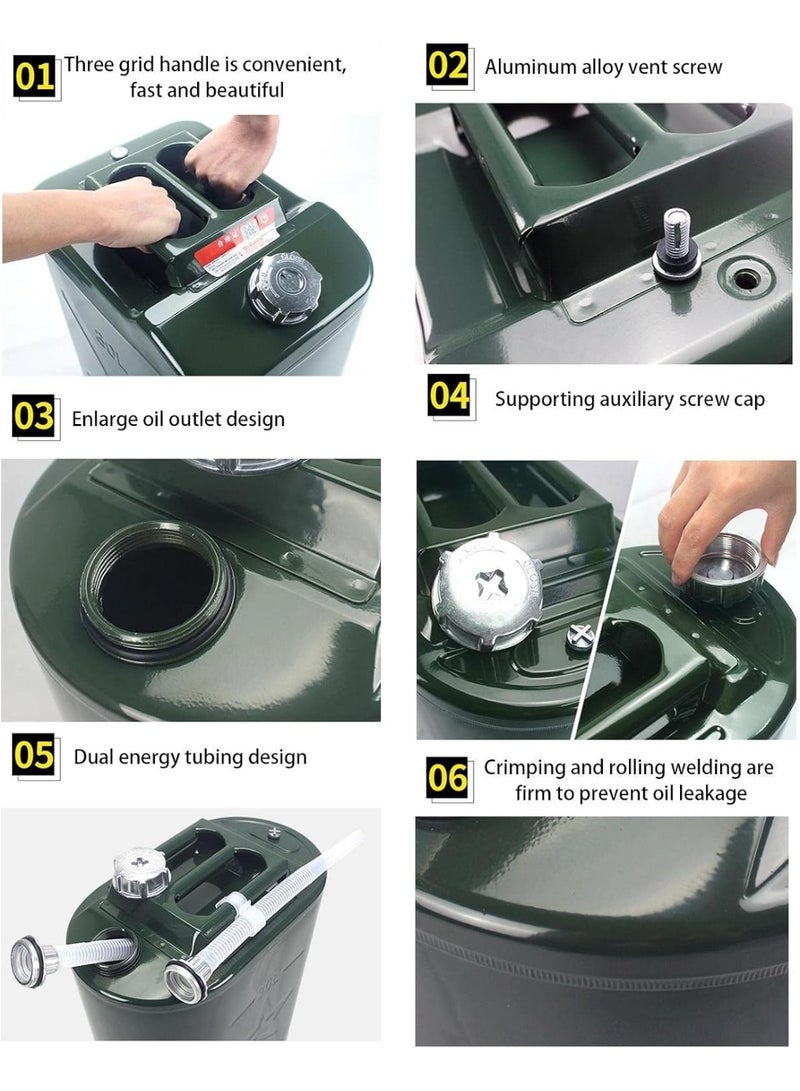 01 Three grid handle is convenient, fast and beautiful

02 Aluminum alloy vent screw

03 Enlarge oil outlet design

04 Supporting auxiliary screw cap

05 Dual energy tubing design

06 Crimping and rolling welding are firm to prevent oil leakage