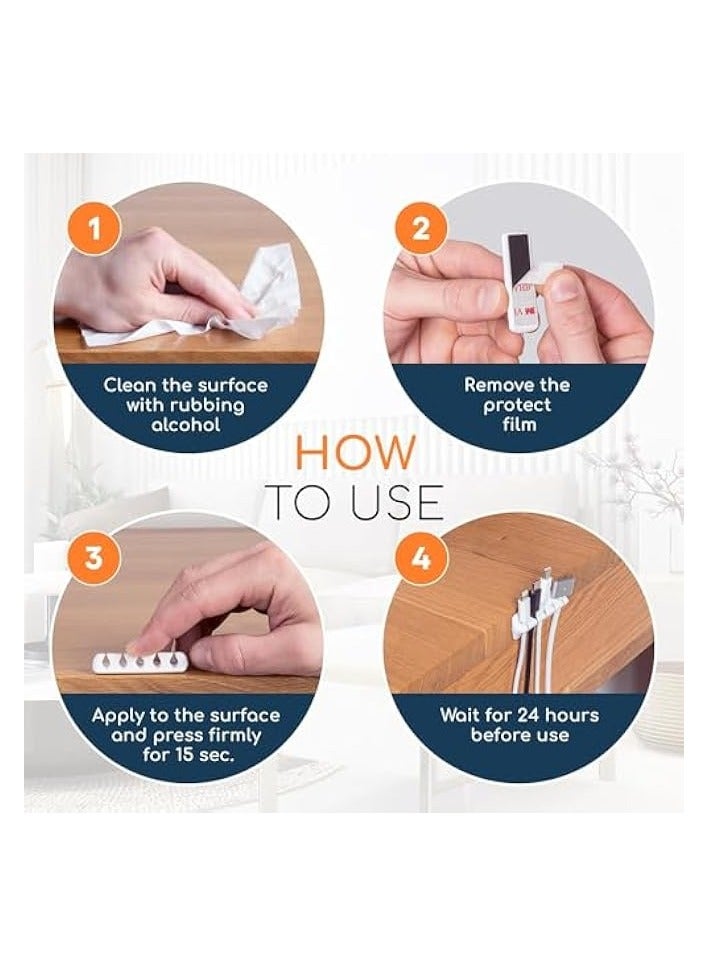 1

Clean the surface with rubbing alcohol

2

Remove the protect film

HOW TO USE

3

Apply to the surface and press firmly for 15 sec.

4

Wait for 24 hours before use