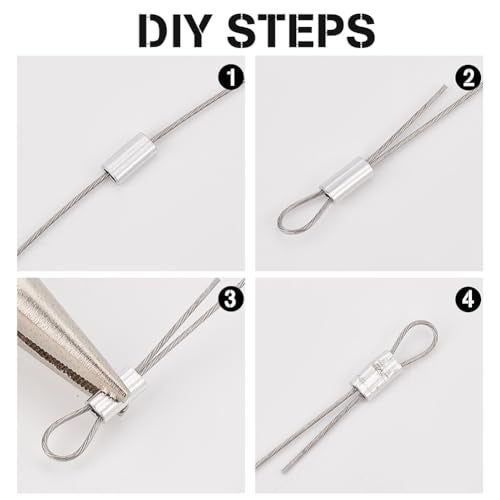 DIY STEPS

1

2

3

4