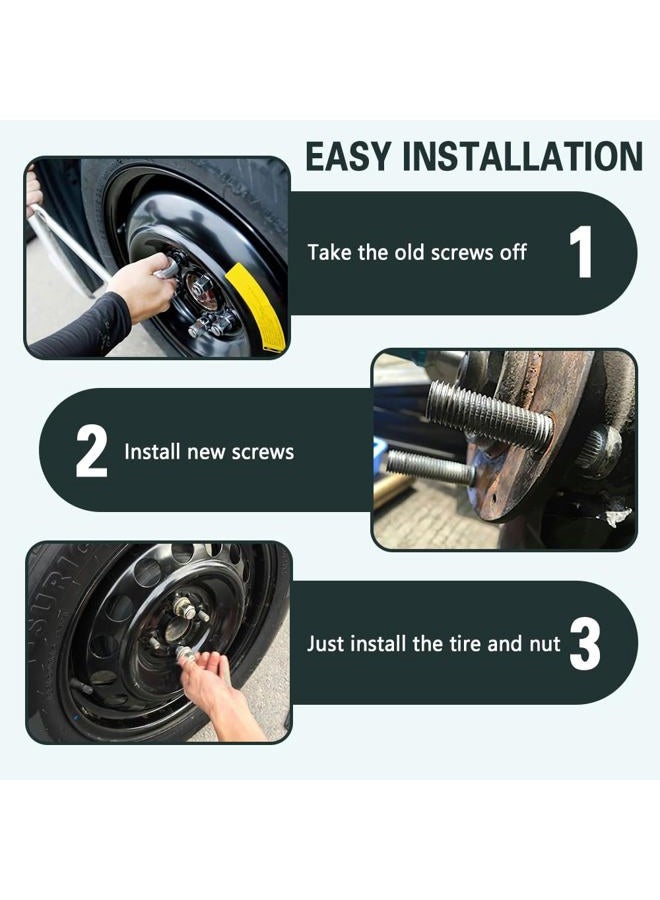 EASY INSTALLATION

Take the old screws off 1

2 Install new screws

Just install the tire and nut 3