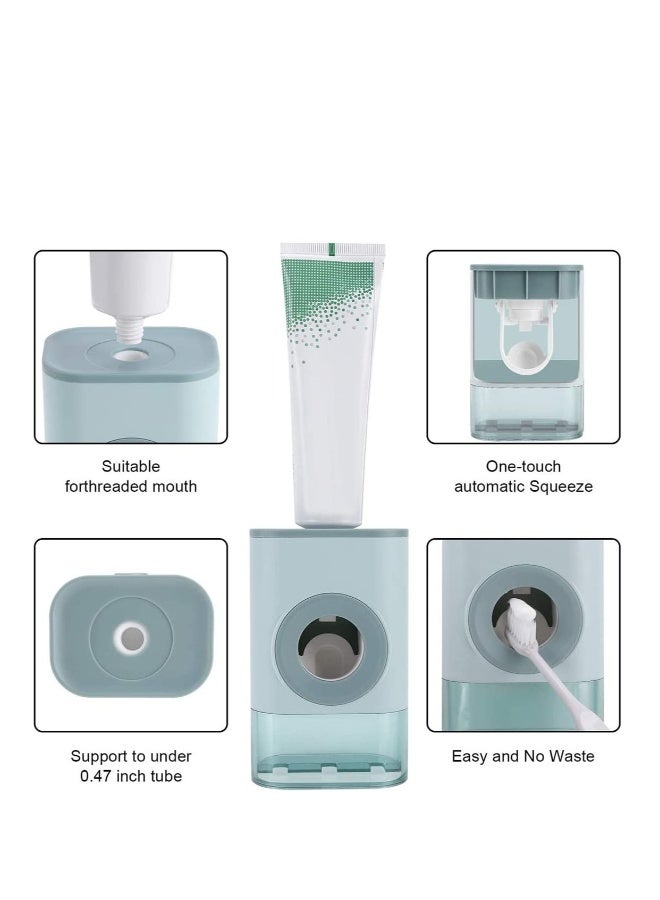 Suitable forthreaded mouth

One-touch automatic Squeeze

Support to under 0.47 inch tube

Easy and No Waste