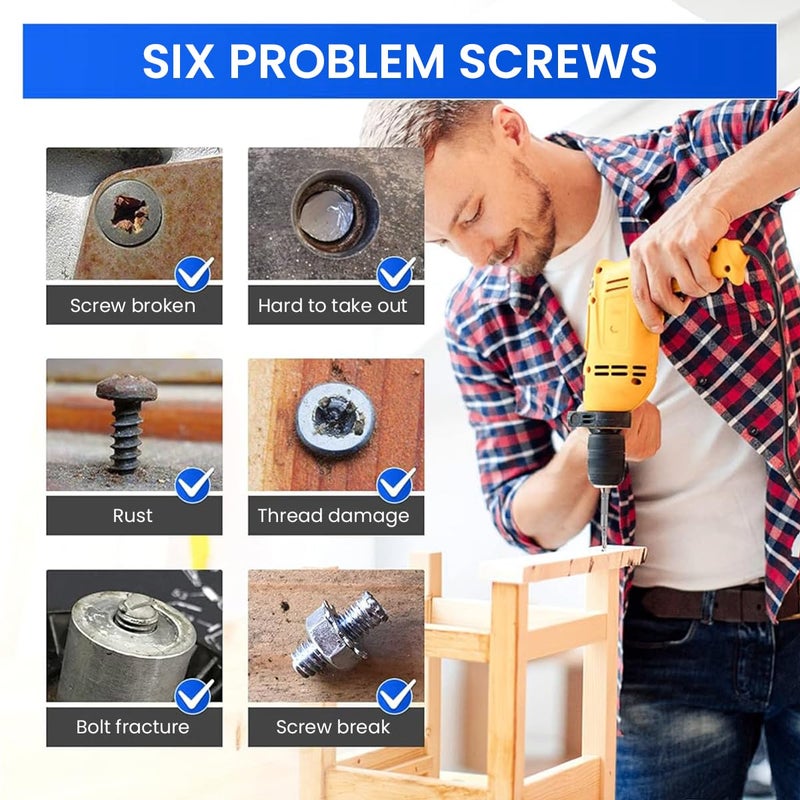 SIX PROBLEM SCREWS

Screw broken

Hard to take out

Rust

Thread damage

Bolt fracture

Screw break