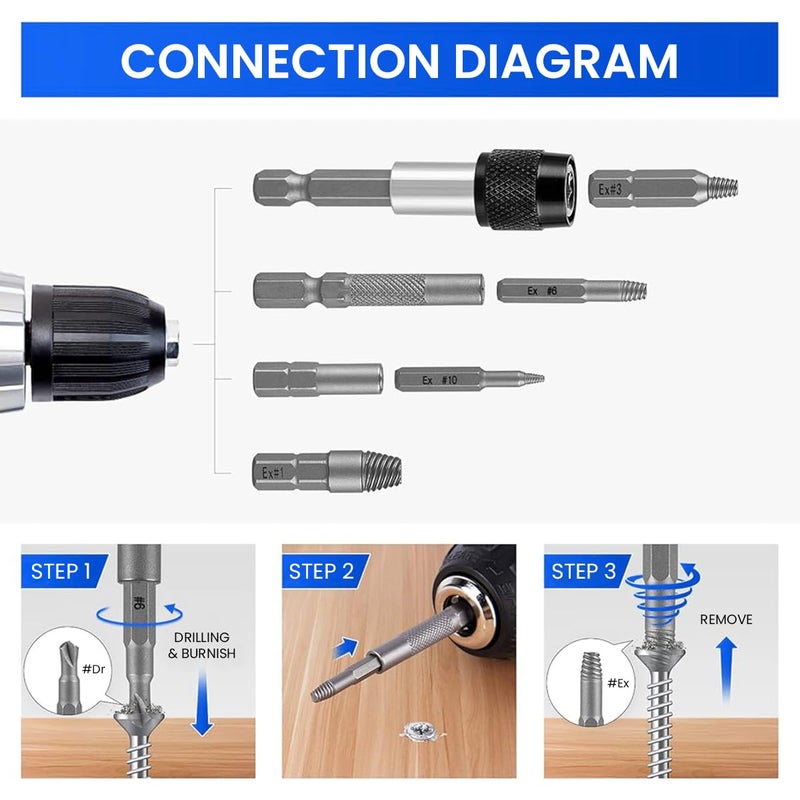 CONNECTION DIAGRAM

Ex#3

Ex #6

Ex #10

Ex#1

STEP 1

#6

DRILLING & BURNISH

#Dr

STEP 2

STEP 3

REMOVE

#Ex