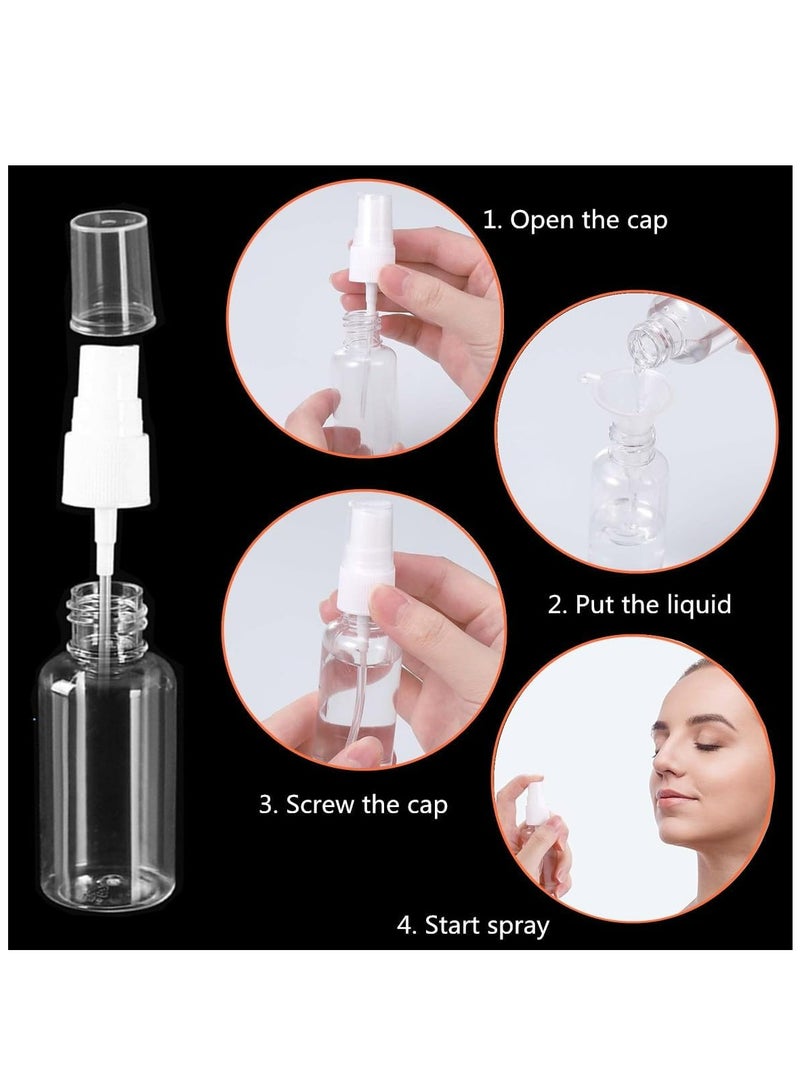 1. Open the cap

2. Put the liquid

3. Screw the cap

4. Start spray