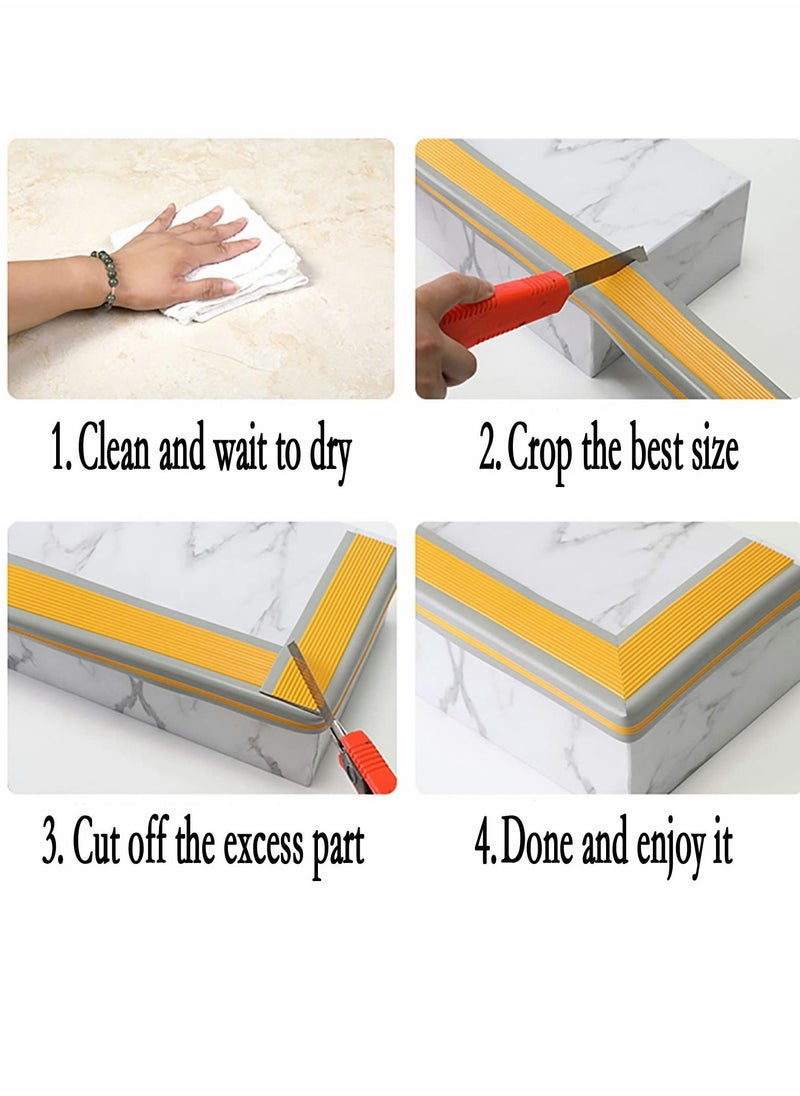 1. Clean and wait to dry

2. Crop the best size

3. Cut off the excess part

4. Done and enjoy it