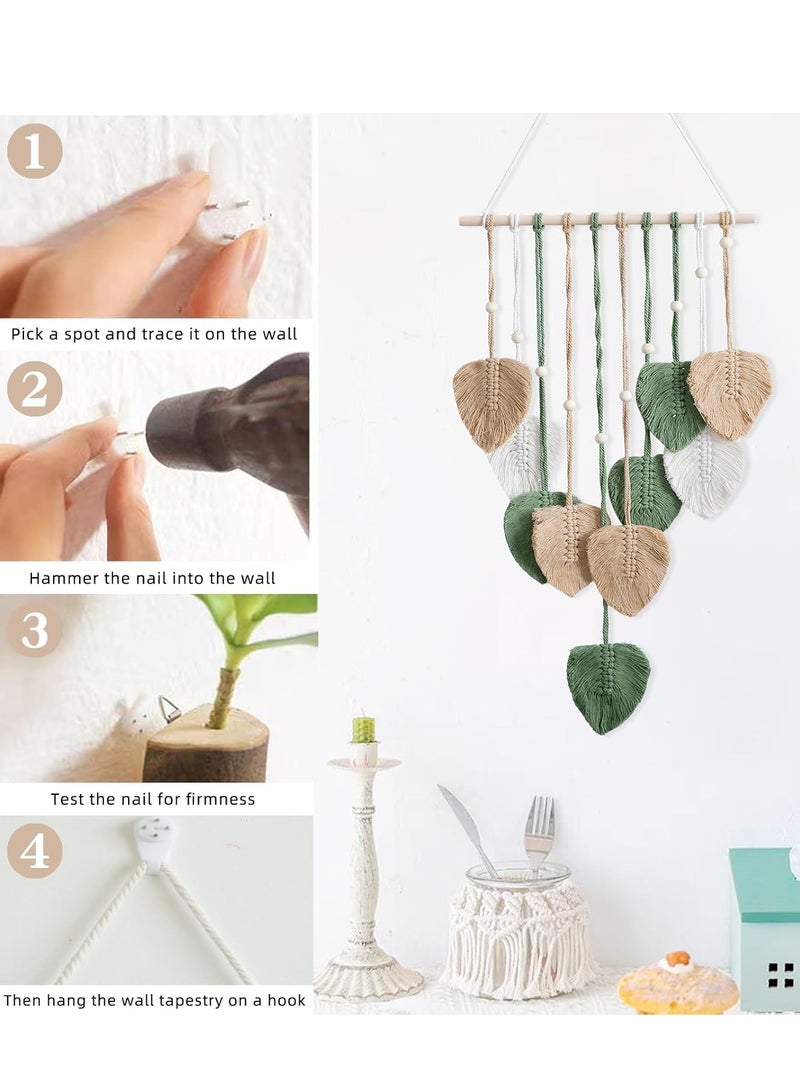 1

Pick a spot and trace it on the wall

2

Hammer the nail into the wall

3

Test the nail for firmness

4

Then hang the wall tapestry on a hook