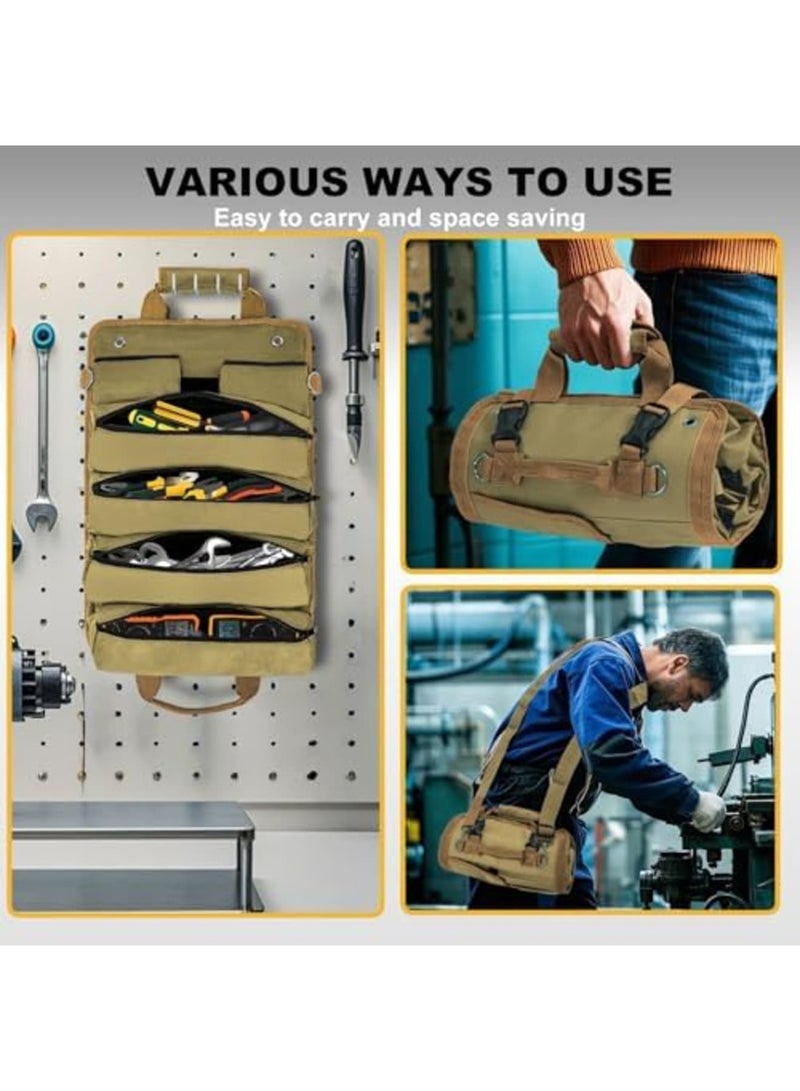 VARIOUS WAYS TO USE
Easy to carry and space saving