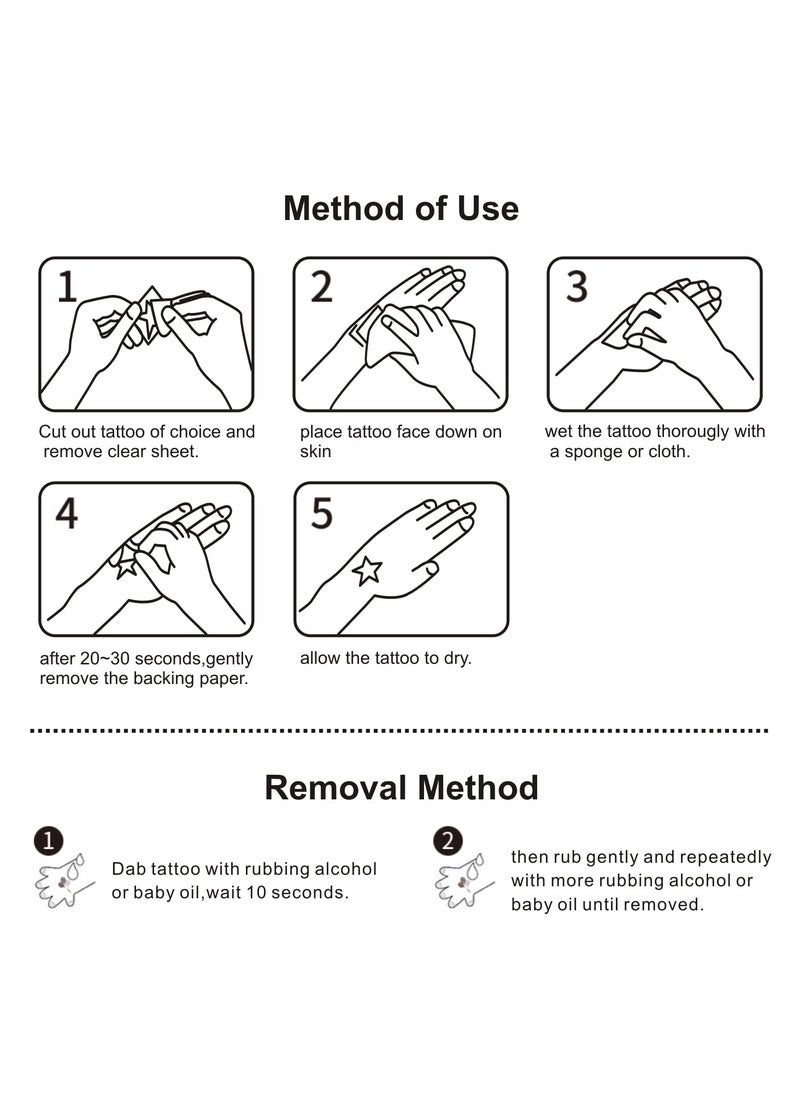 Method of Use

1
Cut out tattoo of choice and remove clear sheet.

2
place tattoo face down on skin

3
wet the tattoo thorougly with a sponge or cloth.

4
after 20~30 seconds,gently remove the backing paper.

5
allow the tattoo to dry.

Removal Method

1
Dab tattoo with rubbing alcohol or baby oil,wait 10 seconds.

2
then rub gently and repeatedly with more rubbing alcohol or baby oil until removed.