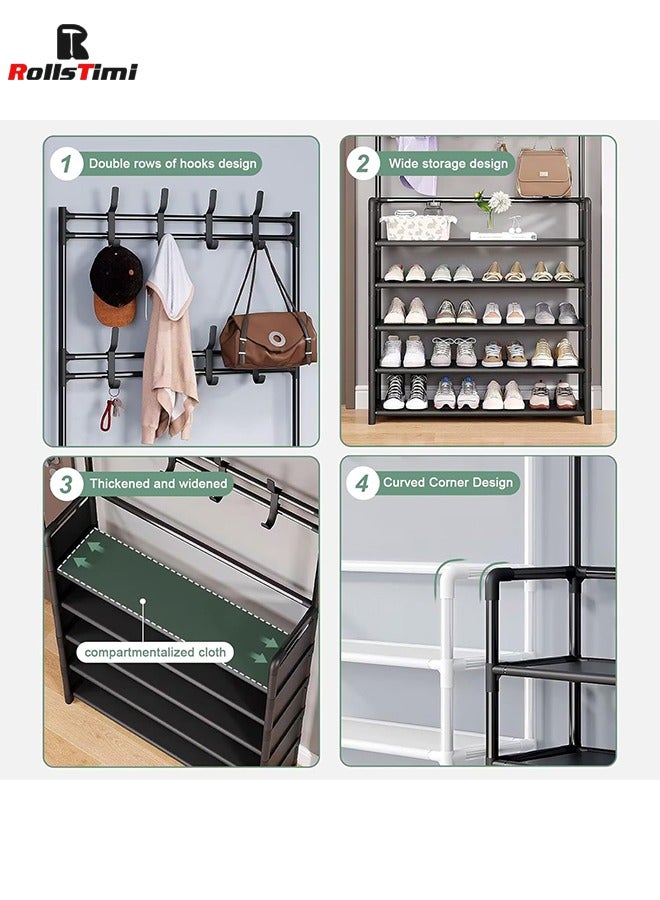 RollsTimi

1 Double rows of hooks design

2 Wide storage design

3 Thickened and widened

compartmentalized cloth

4 Curved Corner Design