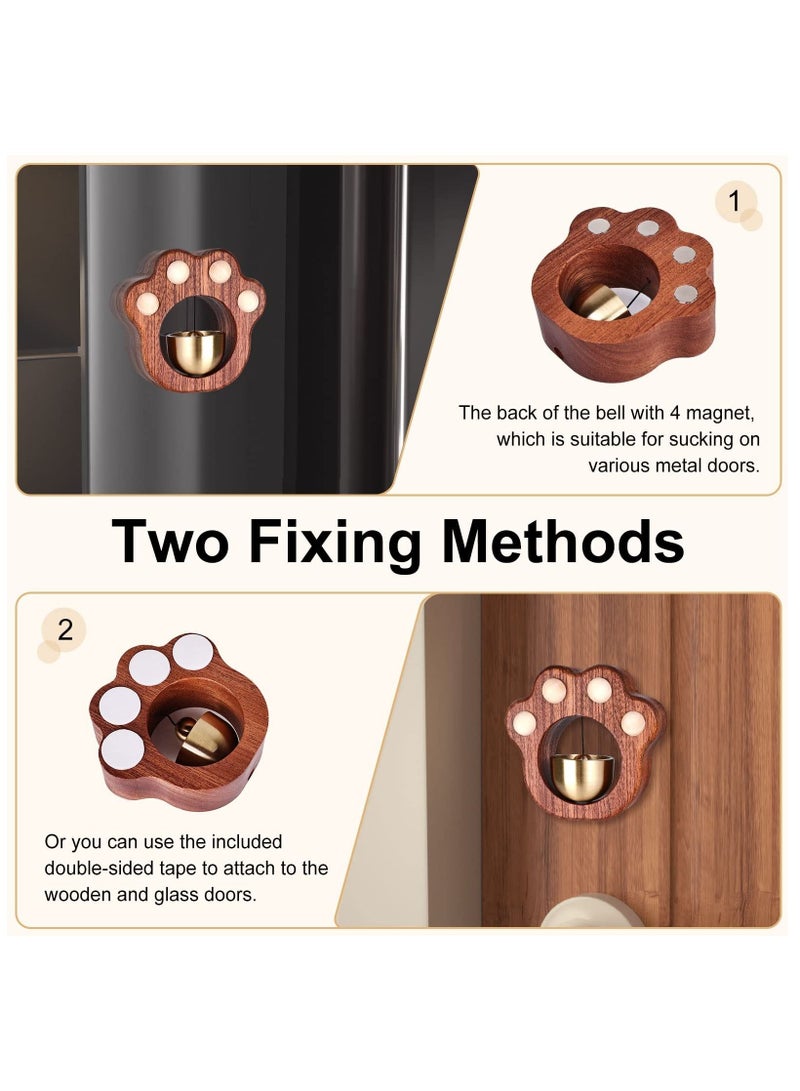 1

The back of the bell with 4 magnet, which is suitable for sucking on various metal doors.

Two Fixing Methods

2

Or you can use the included double-sided tape to attach to the wooden and glass doors.