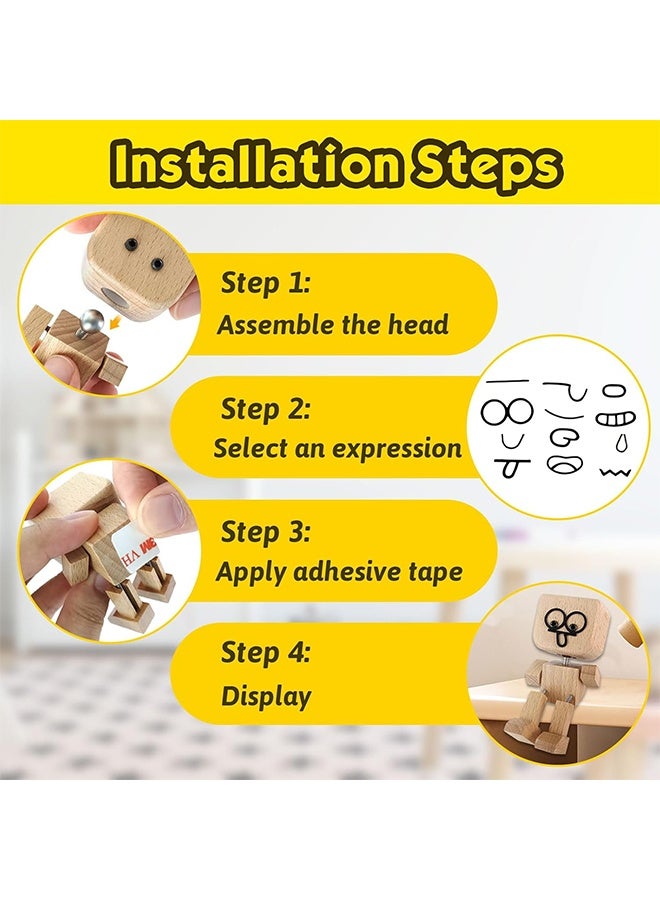 Installation Steps

Step 1:
Assemble the head

Step 2:
Select an expression

Step 3:
Apply adhesive tape

Step 4:
Display