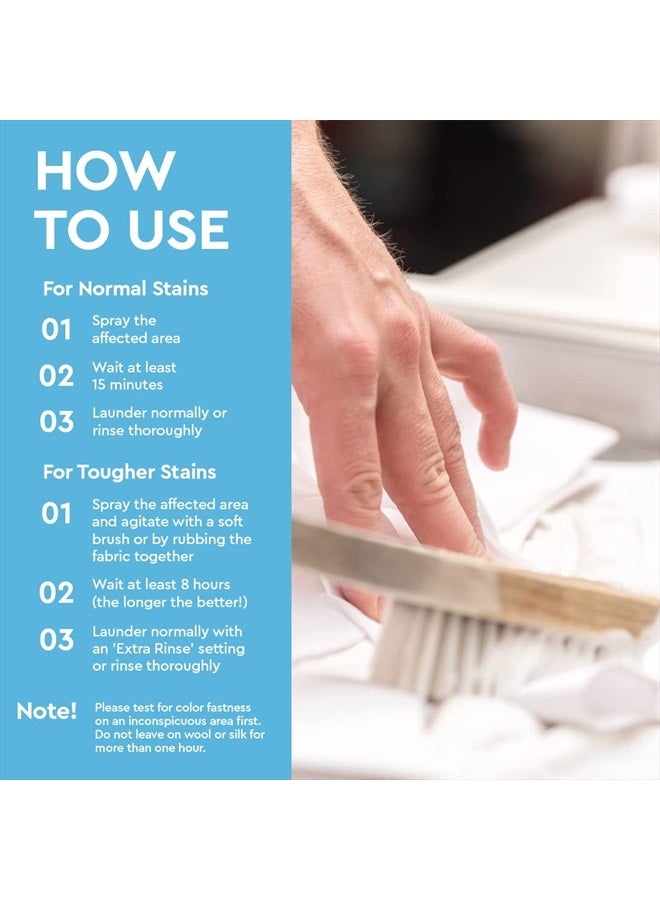 HOW TO USE

For Normal Stains

01 Spray the affected area

02 Wait at least 15 minutes

03 Launder normally or rinse thoroughly

For Tougher Stains

01 Spray the affected area and agitate with a soft brush or by rubbing the fabric together

02 Wait at least 8 hours (the longer the better!)

03 Launder normally with an 'Extra Rinse' setting or rinse thoroughly

Note! Please test for color fastness on an inconspicuous area first. Do not leave on wool or silk for more than one hour.