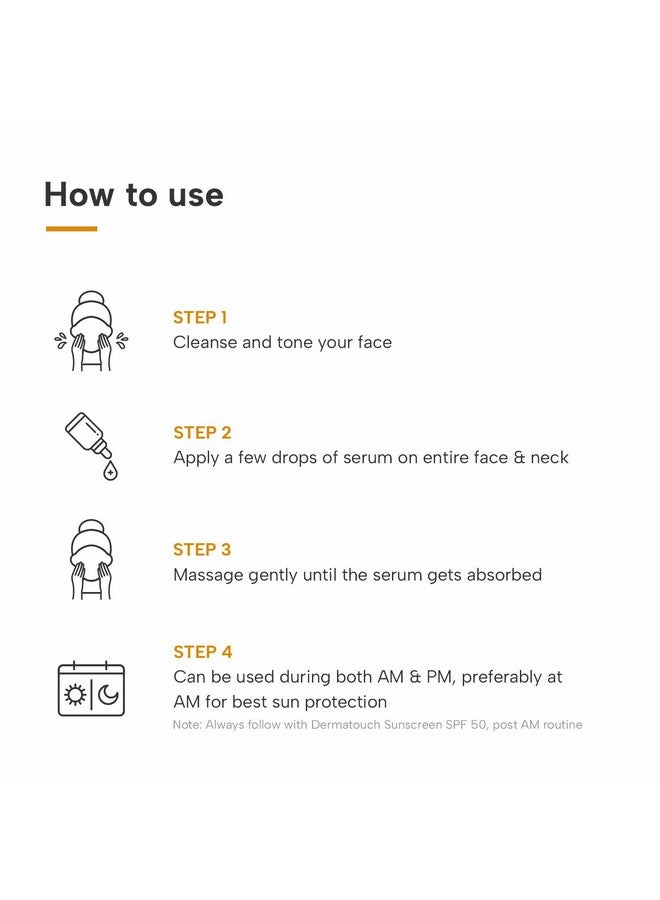 How to use

STEP 1
Cleanse and tone your face

STEP 2
Apply a few drops of serum on entire face & neck

STEP 3
Massage gently until the serum gets absorbed

STEP 4
Can be used during both AM & PM, preferably at AM for best sun protection
Note: Always follow with Dermatouch Sunscreen SPF 50, post AM routine