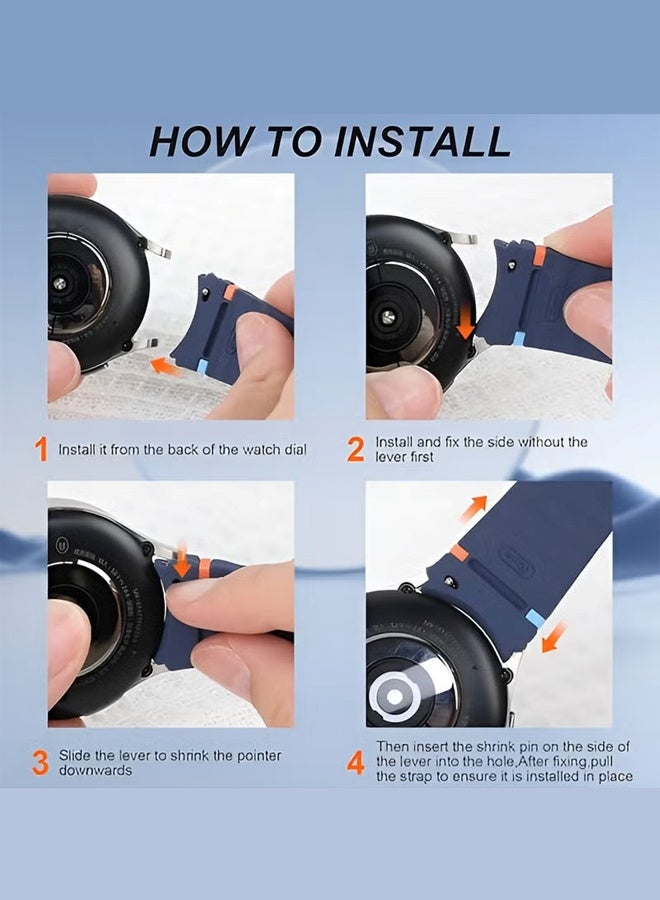 HOW TO INSTALL

1 Install it from the back of the watch dial

2 Install and fix the side without the lever first

3 Slide the lever to shrink the pointer downwards

4 Then insert the shrink pin on the side of the lever into the hole,After fixing,pull the strap to ensure it is installed in place