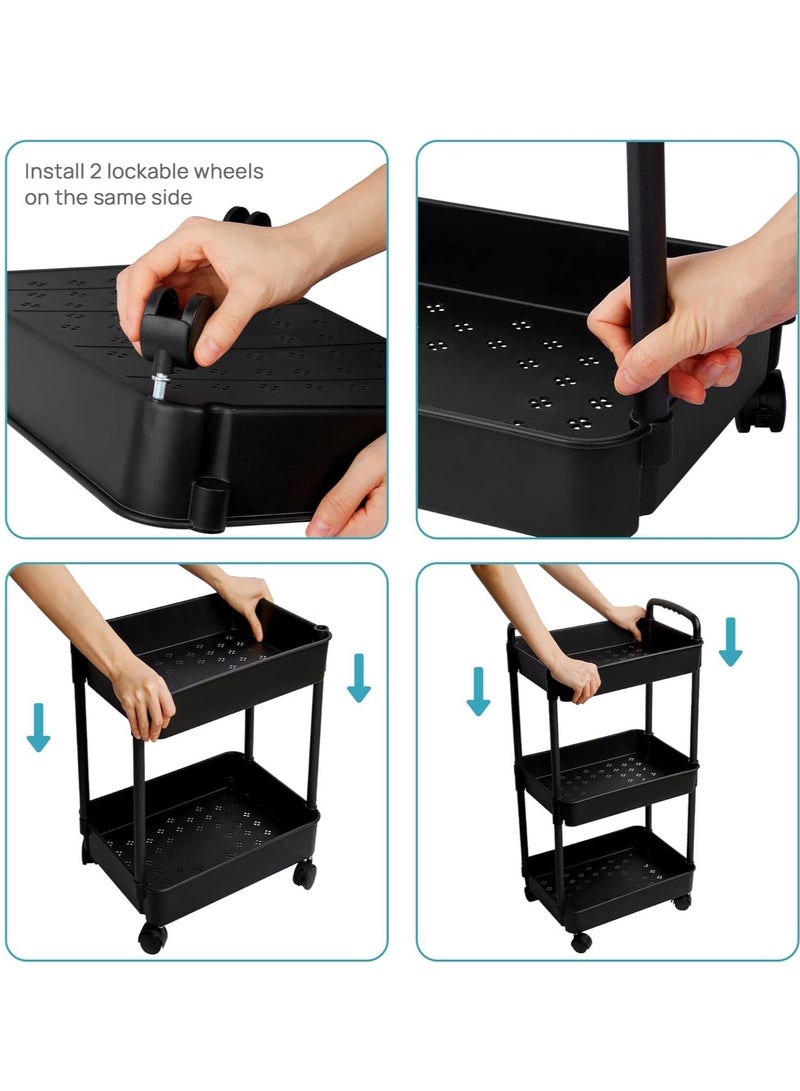 Install 2 lockable wheels on the same side