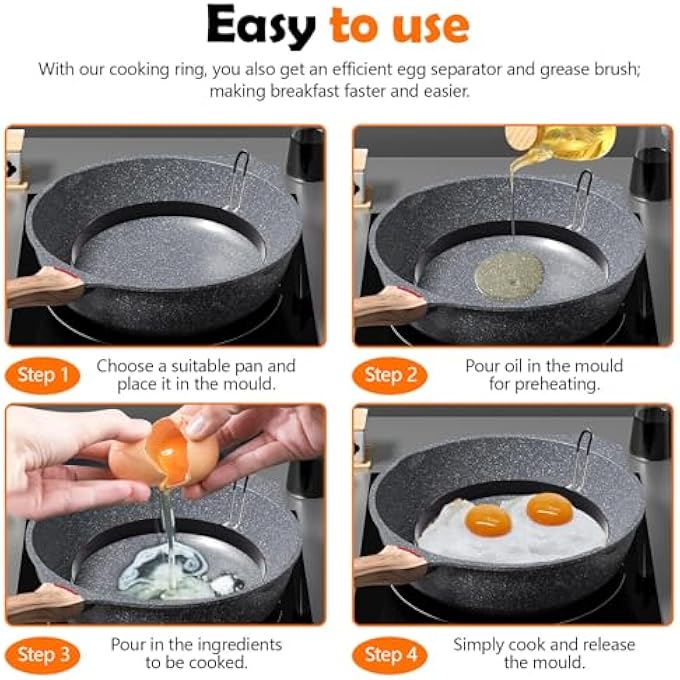 Easy to use

With our cooking ring, you also get an efficient egg separator and grease brush; making breakfast faster and easier.

Step 1

Choose a suitable pan and place it in the mould.

Step 2

Pour oil in the mould for preheating.

Step 3

Pour in the ingredients to be cooked.

Step 4

Simply cook and release the mould.