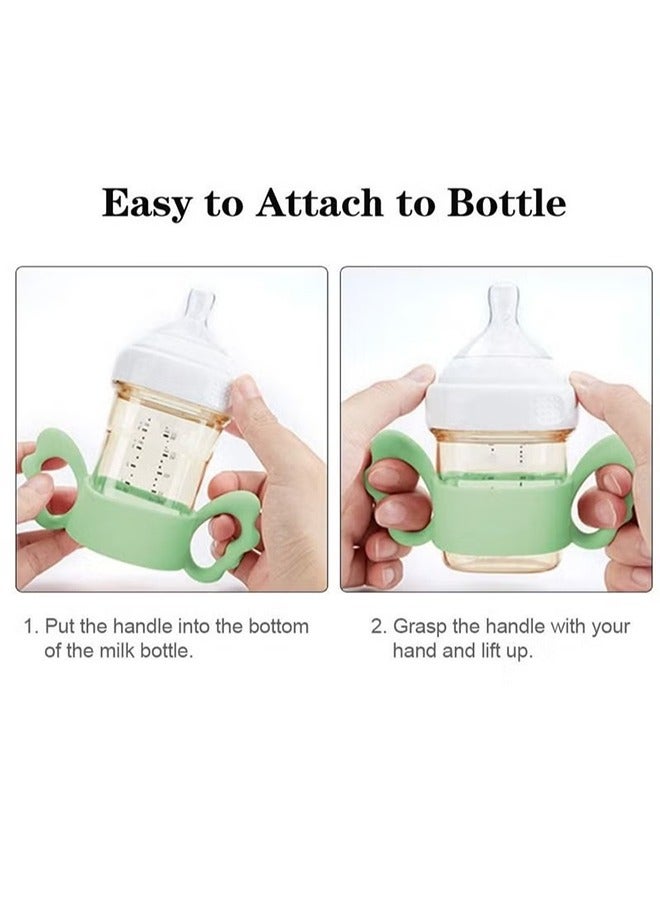 Easy to Attach to Bottle

1. Put the handle into the bottom of the milk bottle.

2. Grasp the handle with your hand and lift up.