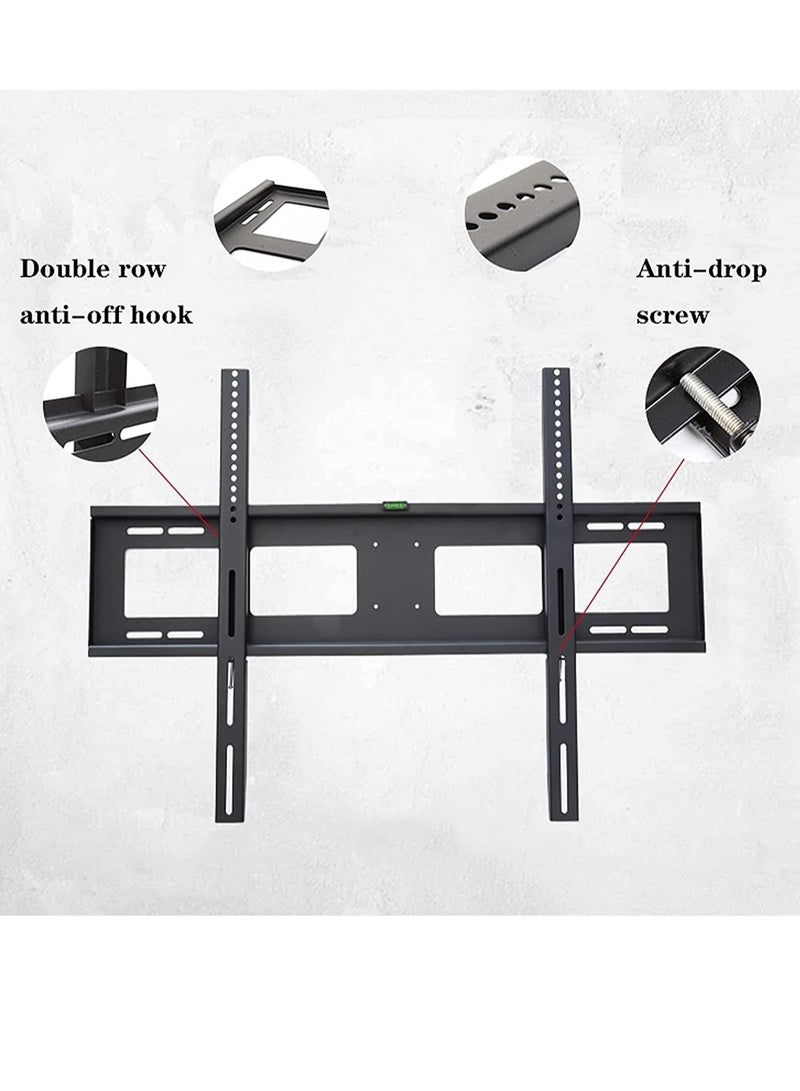 Double row
anti-off hook

Anti-drop
screw