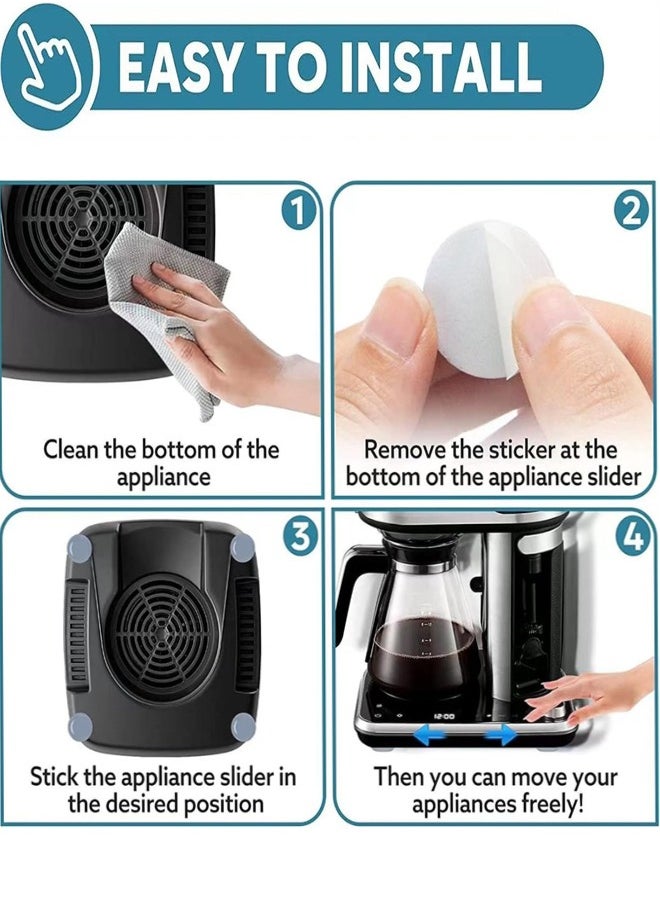 EASY TO INSTALL

1

Clean the bottom of the appliance

2

Remove the sticker at the bottom of the appliance slider

3

Stick the appliance slider in the desired position

4

12:00

Then you can move your appliances freely!