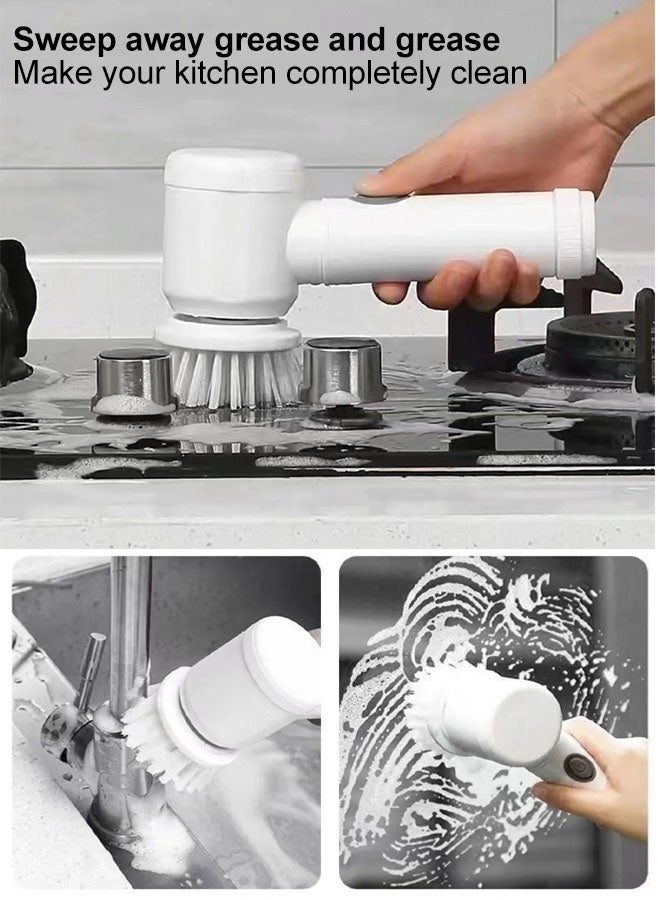 Sweep away grease and grease
Make your kitchen completely clean