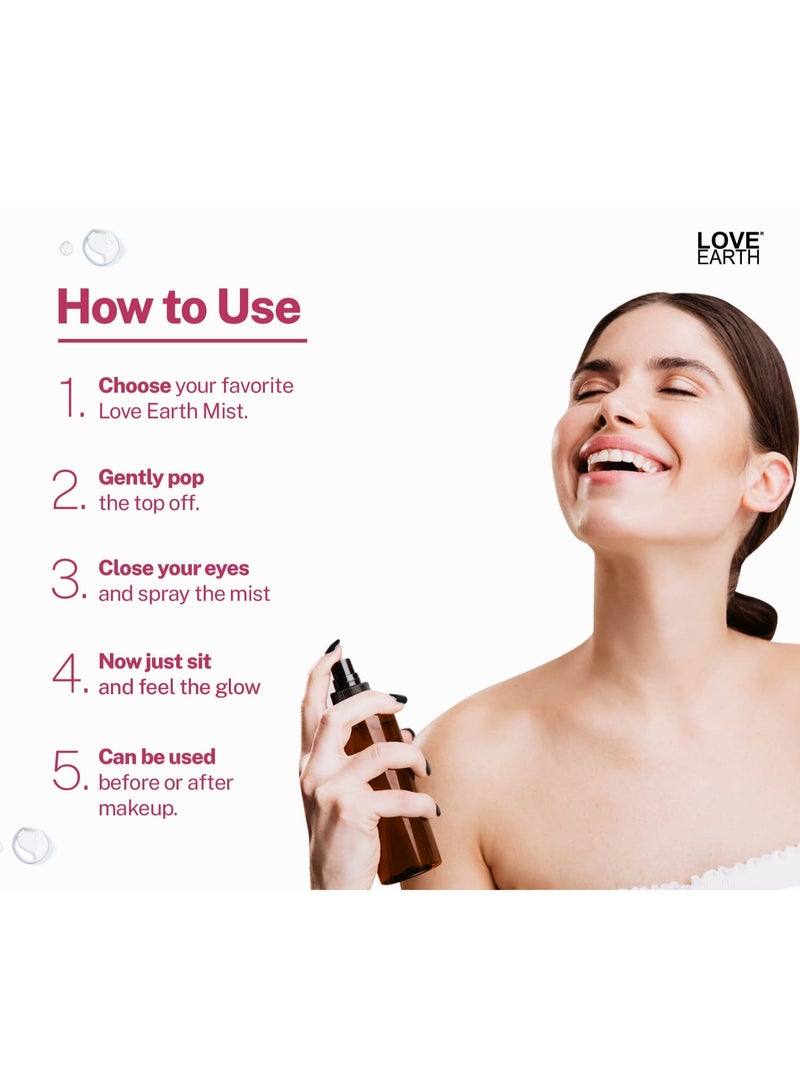 LOVE EARTH

How to Use

1. Choose your favorite Love Earth Mist.

2. Gently pop the top off.

3. Close your eyes and spray the mist

4. Now just sit and feel the glow

5. Can be used before or after makeup.